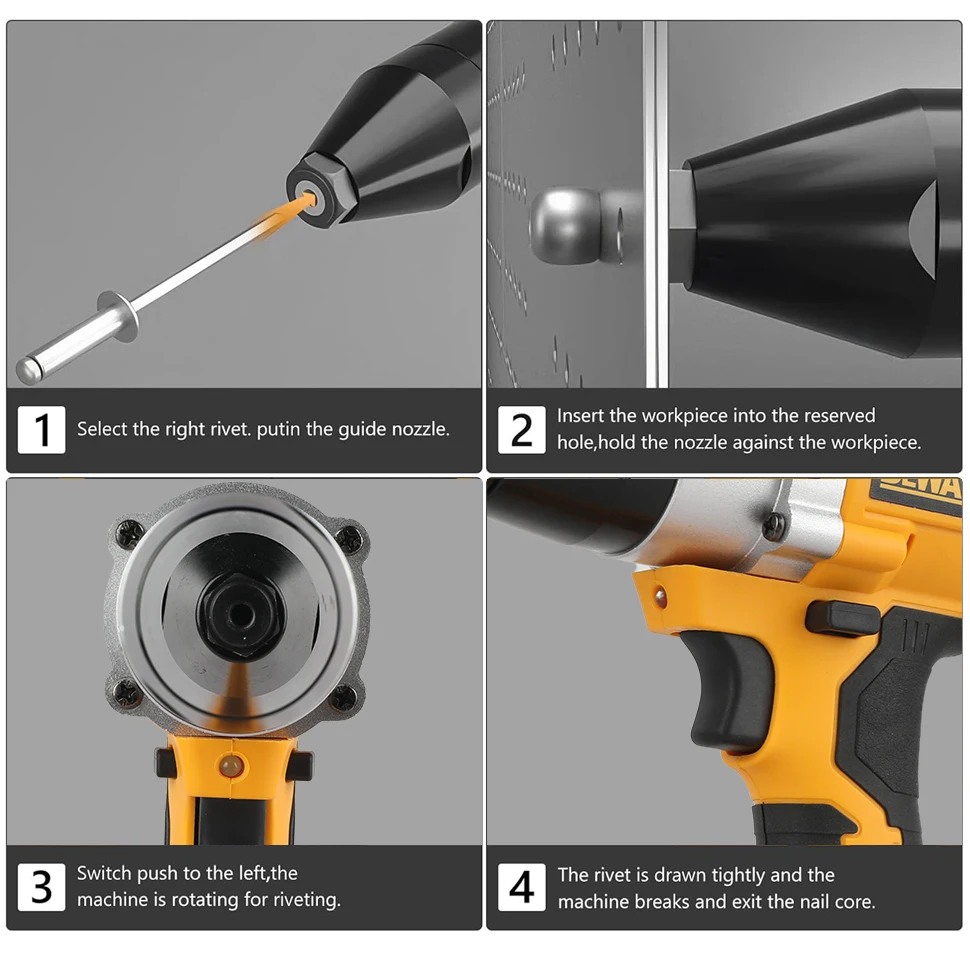 1 Select the right rivet. putin the guide nozzle.

2 Insert the workpiece into the reserved hole,hold the nozzle against the workpiece.

3 Switch push to the left,the machine is rotating for riveting.

4 The rivet is drawn tightly and the machine breaks and exit the nail core.