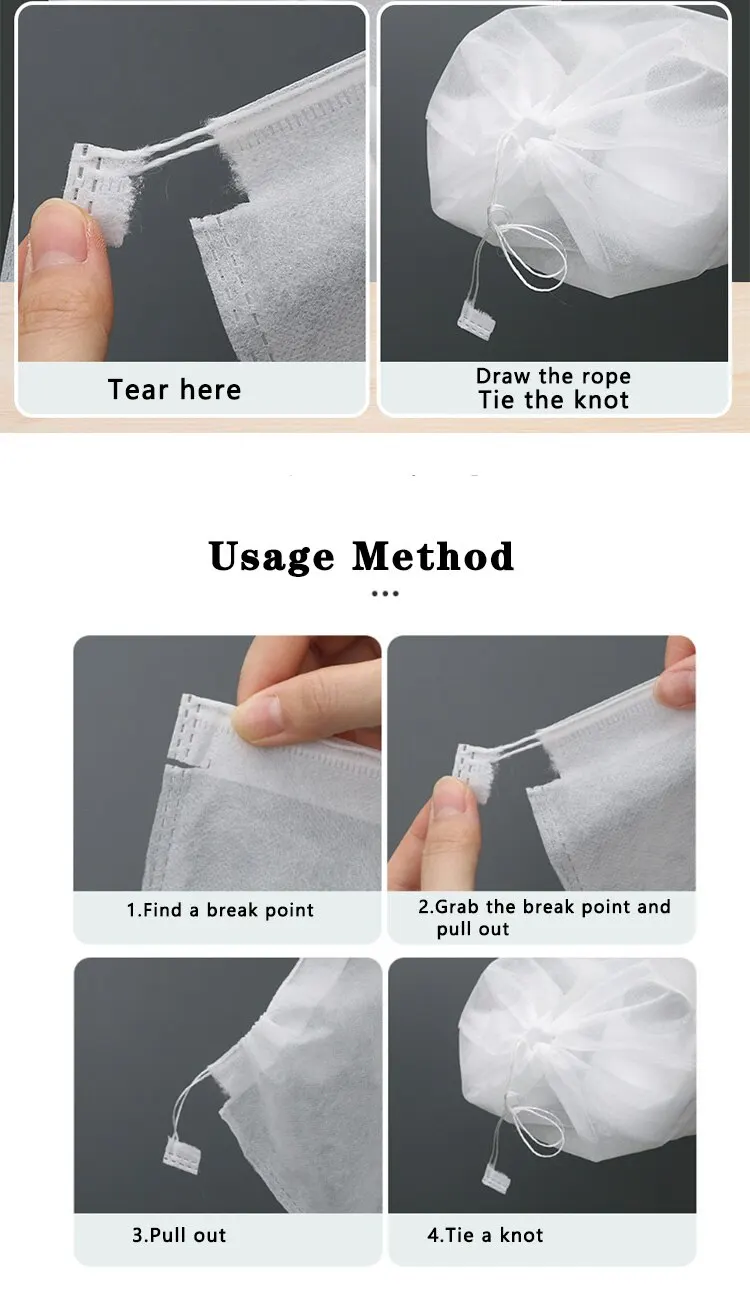 Tear here

Draw the rope
Tie the knot

Usage Method

1.Find a break point

2.Grab the break point and pull out

3.Pull out

4.Tie a knot