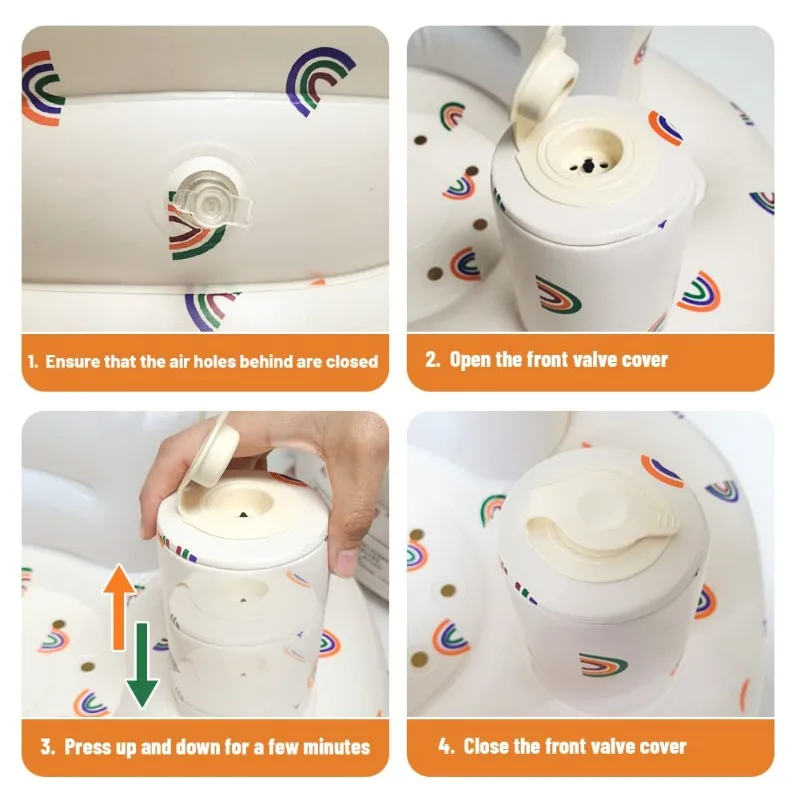 1. Ensure that the air holes behind are closed

2. Open the front valve cover

3. Press up and down for a few minutes

4. Close the front valve cover