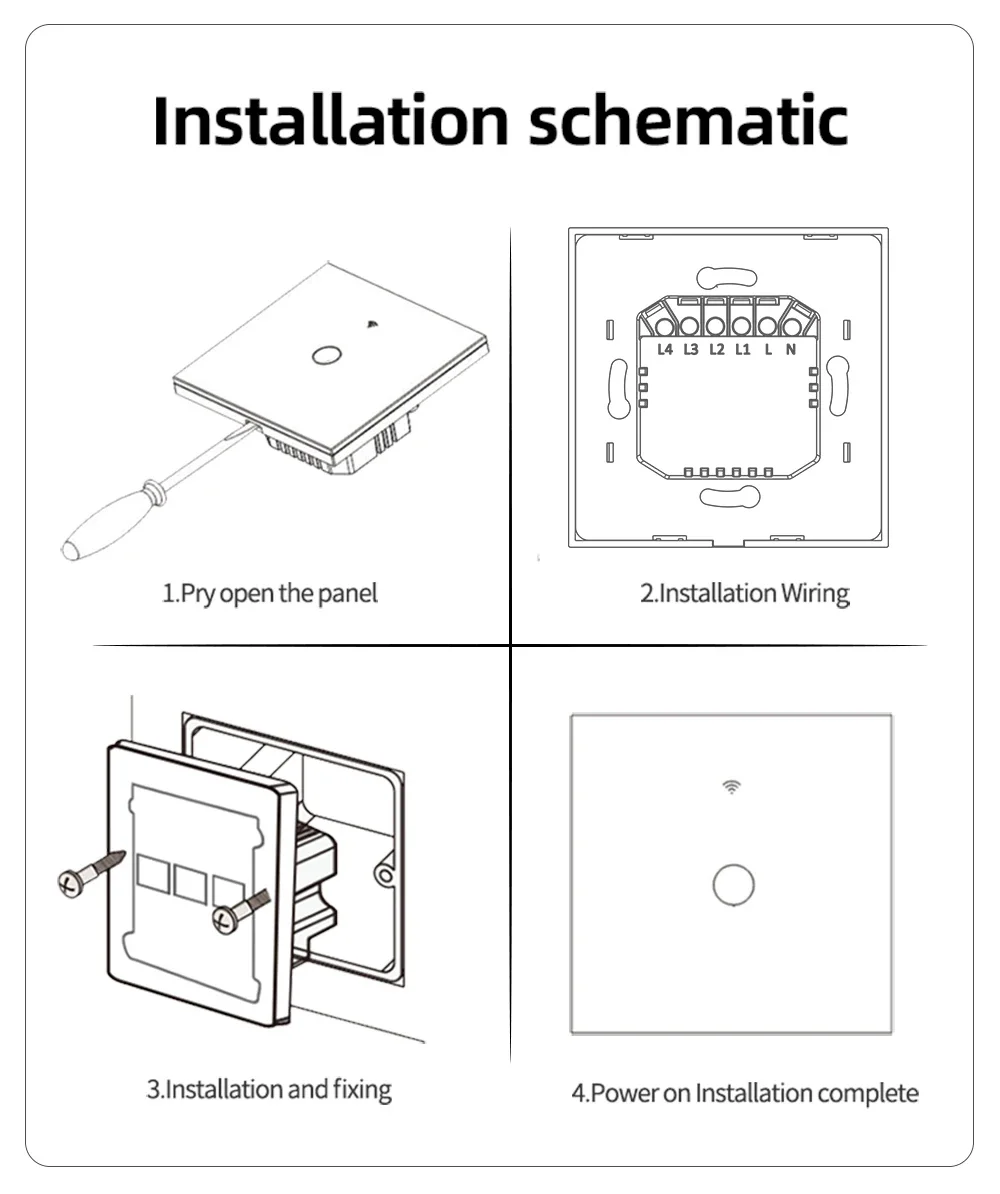 Installation schematic

1.Pry open the panel

L4 L3 L2 L1 L N

2.Installation Wiring

3.Installation and fixing

4.Power on Installation complete