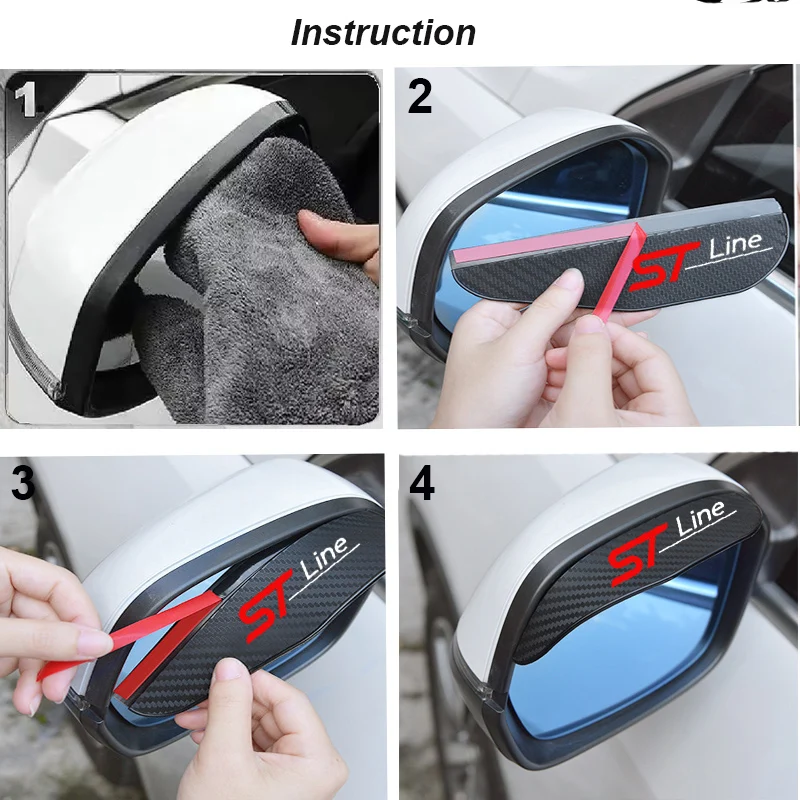 Instruction

1

2

ST Line

3

ST Line

4

ST Line