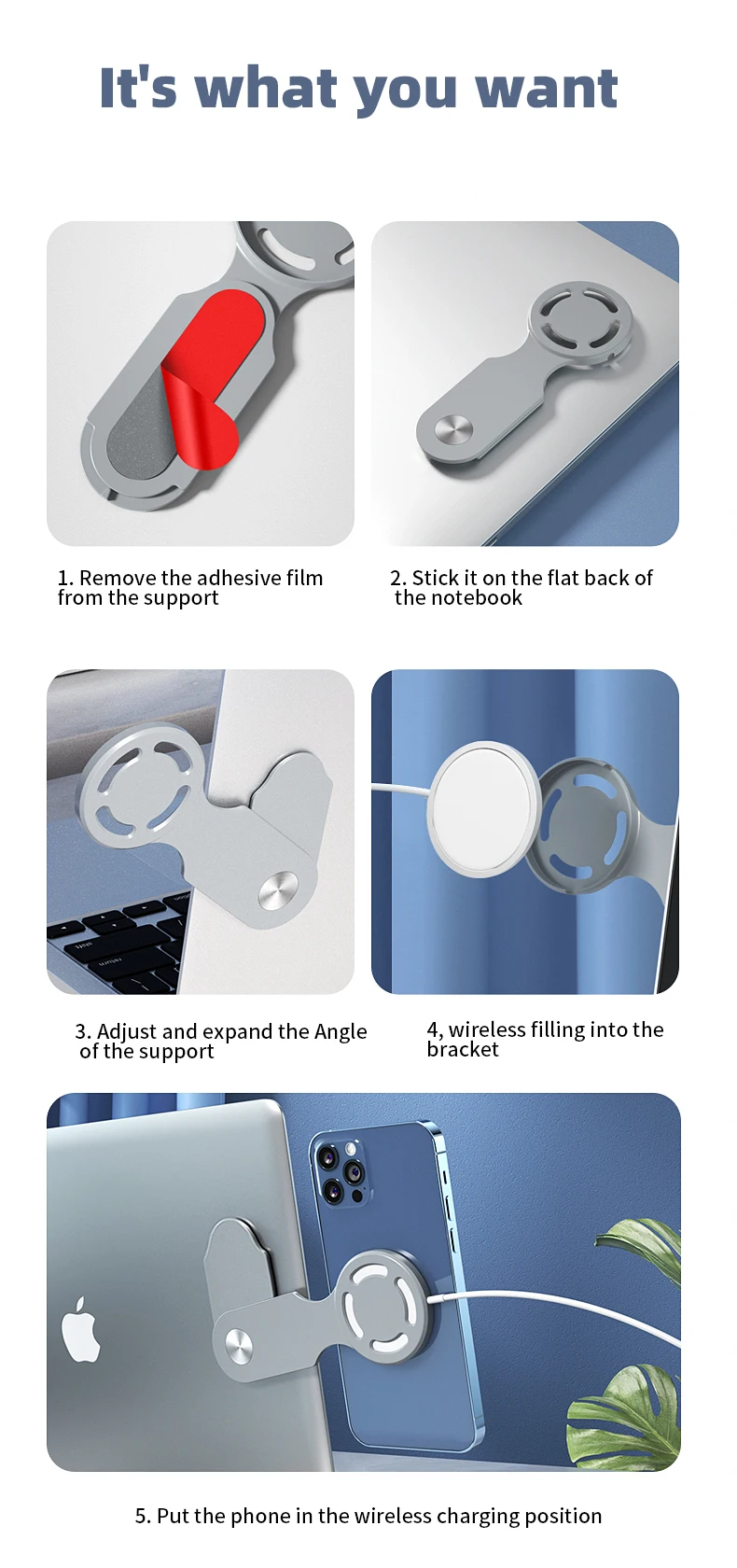 It's what you want

1. Remove the adhesive film from the support

2. Stick it on the flat back of the notebook

3. Adjust and expand the Angle of the support

4, wireless filling into the bracket

5. Put the phone in the wireless charging position