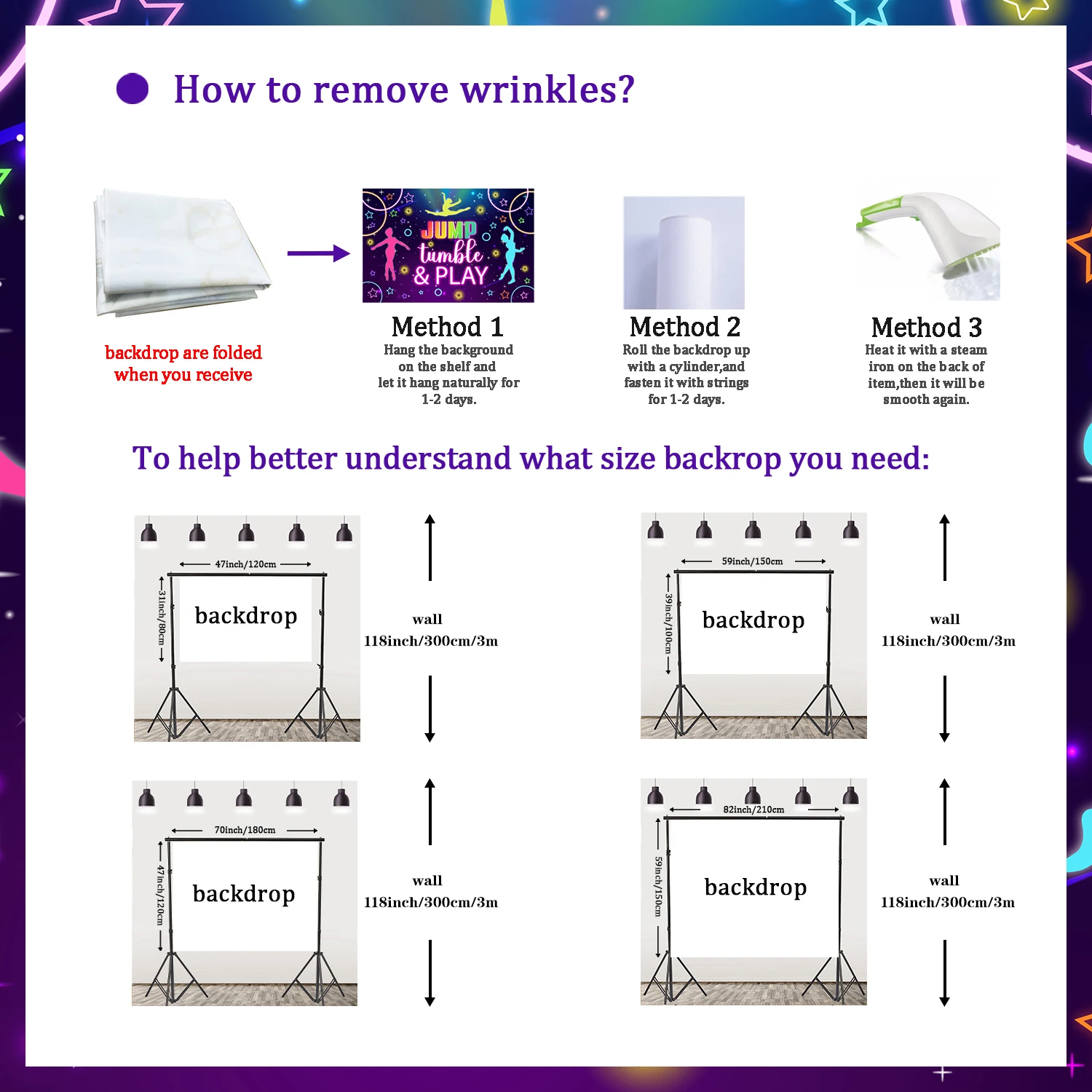 How to remove wrinkles?

backdrop are folded when you receive

JUMP tumble & PLAY

Method 1
Hang the background on the shelf and let it hang naturally for 1-2 days.

Method 2
Roll the backdrop up with a cylinder,and fasten it with strings for 1-2 days.

Method 3
Heat it with a steam iron on the back of item,then it will be smooth again.

To help better understand what size backrop you need:

47inch/120cm
31inch/80cm
backdrop
wall
118inch/300cm/3m

59inch/150cm
39inch/100cm
backdrop
wall
118inch/300cm/3m

70inch/180cm
47inch/120cm
backdrop
wall
118inch/300cm/3m

82inch/210cm
59inch/150cm
backdrop
wall
118inch/300cm/3m