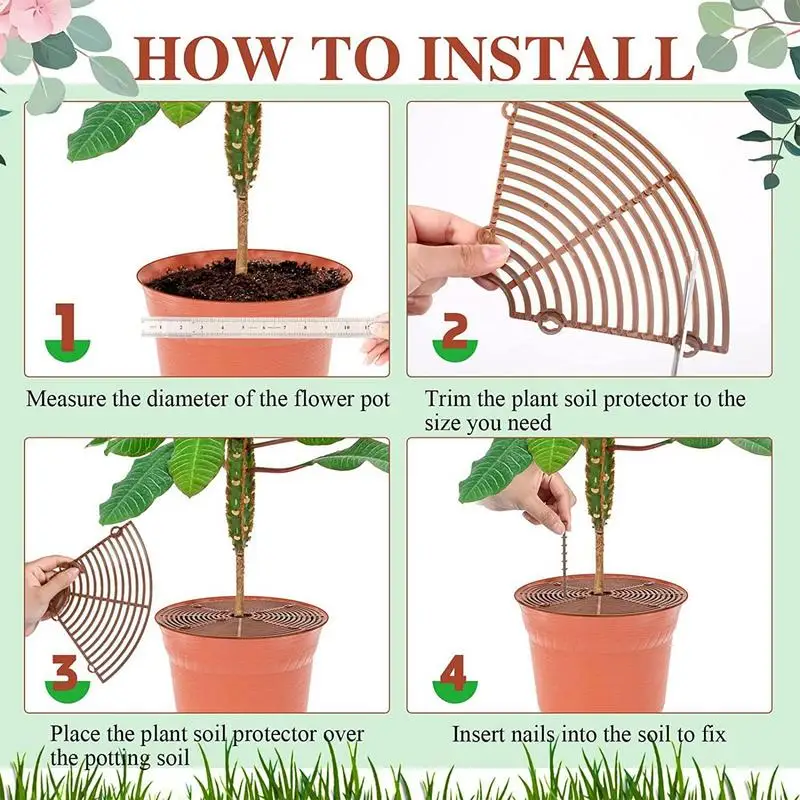 HOW TO INSTALL

1

Measure the diameter of the flower pot

2

Trim the plant soil protector to the size you need

3

Place the plant soil protector over the potting soil

4

Insert nails into the soil to fix