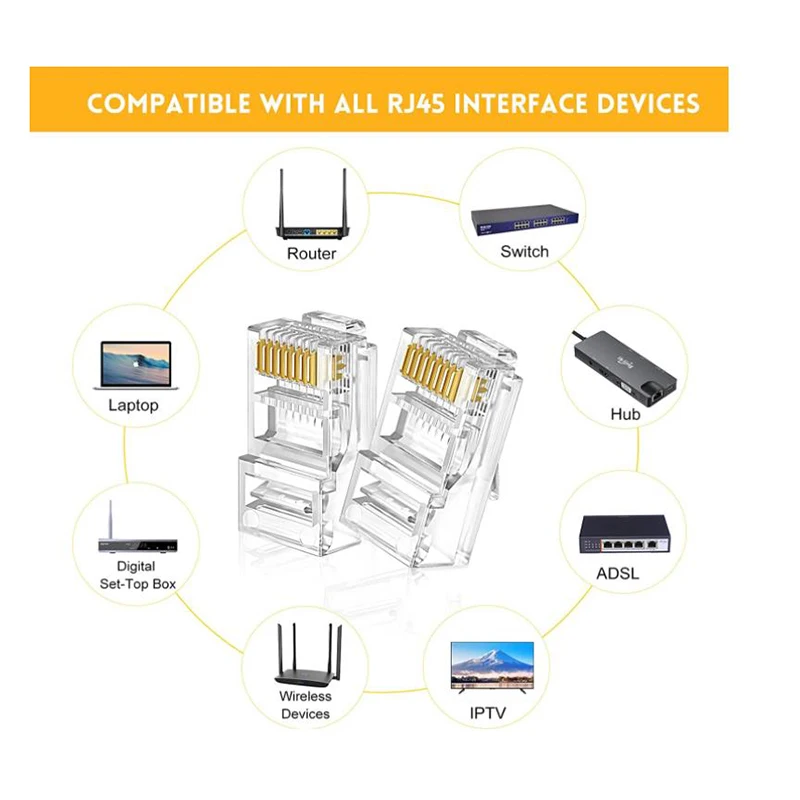 COMPATIBLE WITH ALL RJ45 INTERFACE DEVICES

Router

Switch

Laptop

Hub

Digital Set-Top Box

ADSL

Wireless Devices

IPTV