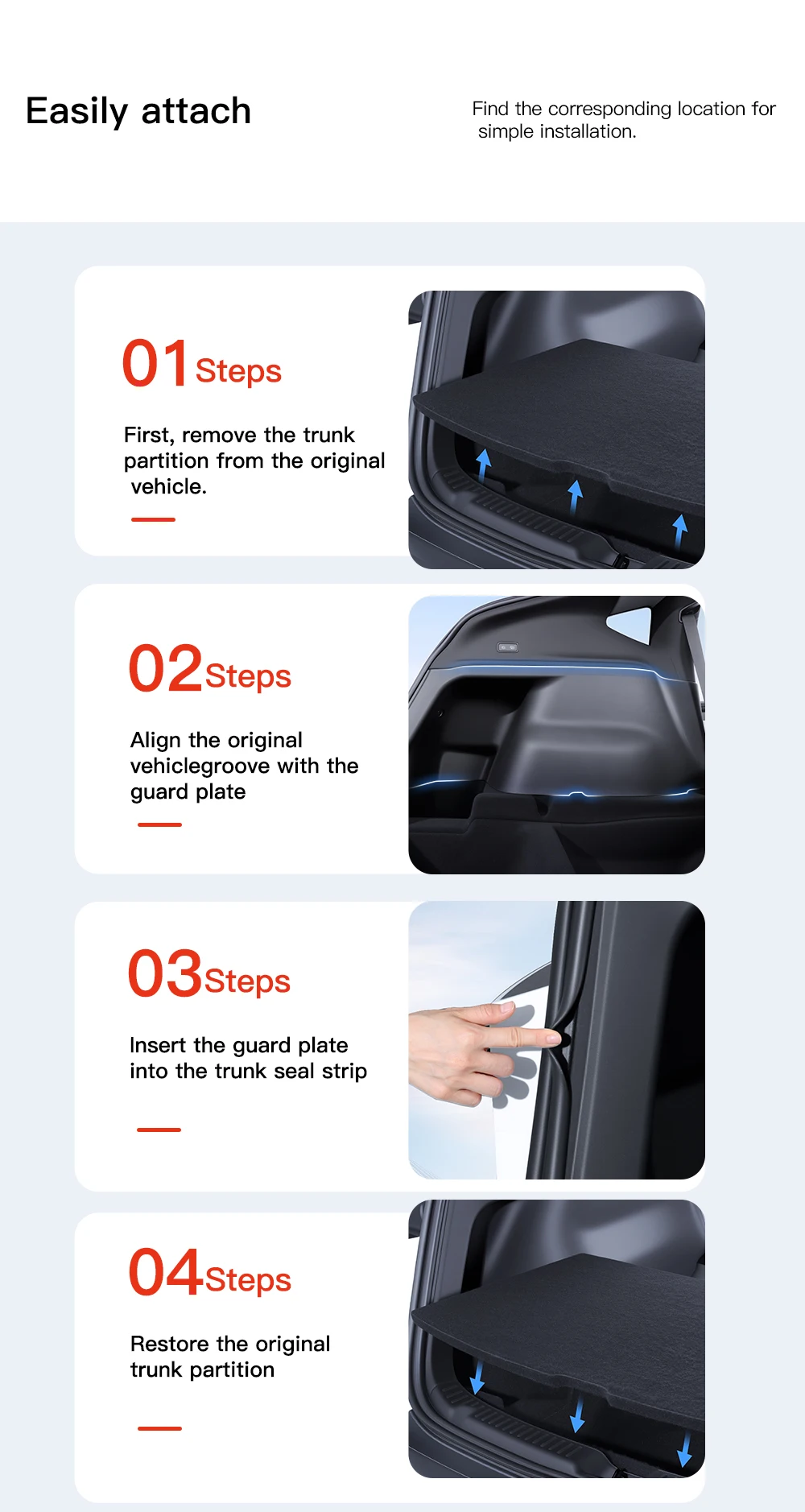 Easily attach

Find the corresponding location for simple installation.

01 Steps

First, remove the trunk partition from the original vehicle.

02 Steps

Align the original vehiclegroove with the guard plate

03 Steps

Insert the guard plate into the trunk seal strip

04 Steps

Restore the original trunk partition