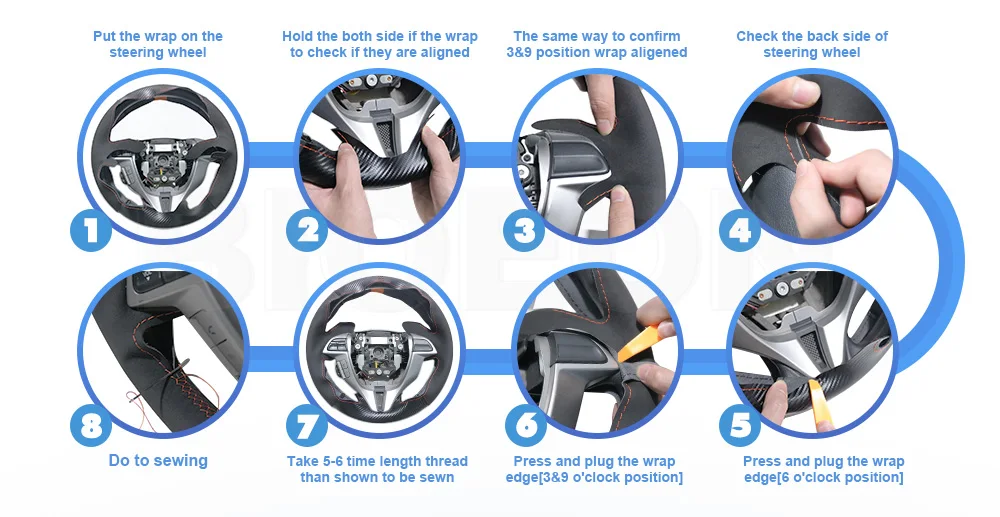 Put the wrap on the steering wheel

Hold the both side if the wrap to check if they are aligned

The same way to confirm 3&9 position wrap aligened

Check the back side of steering wheel

1

2

3

4

8

7

6

5

Do to sewing

Take 5-6 time length thread than shown to be sewn

Press and plug the wrap edge[3&9 o'clock position]

Press and plug the wrap edge[6 o'clock position]