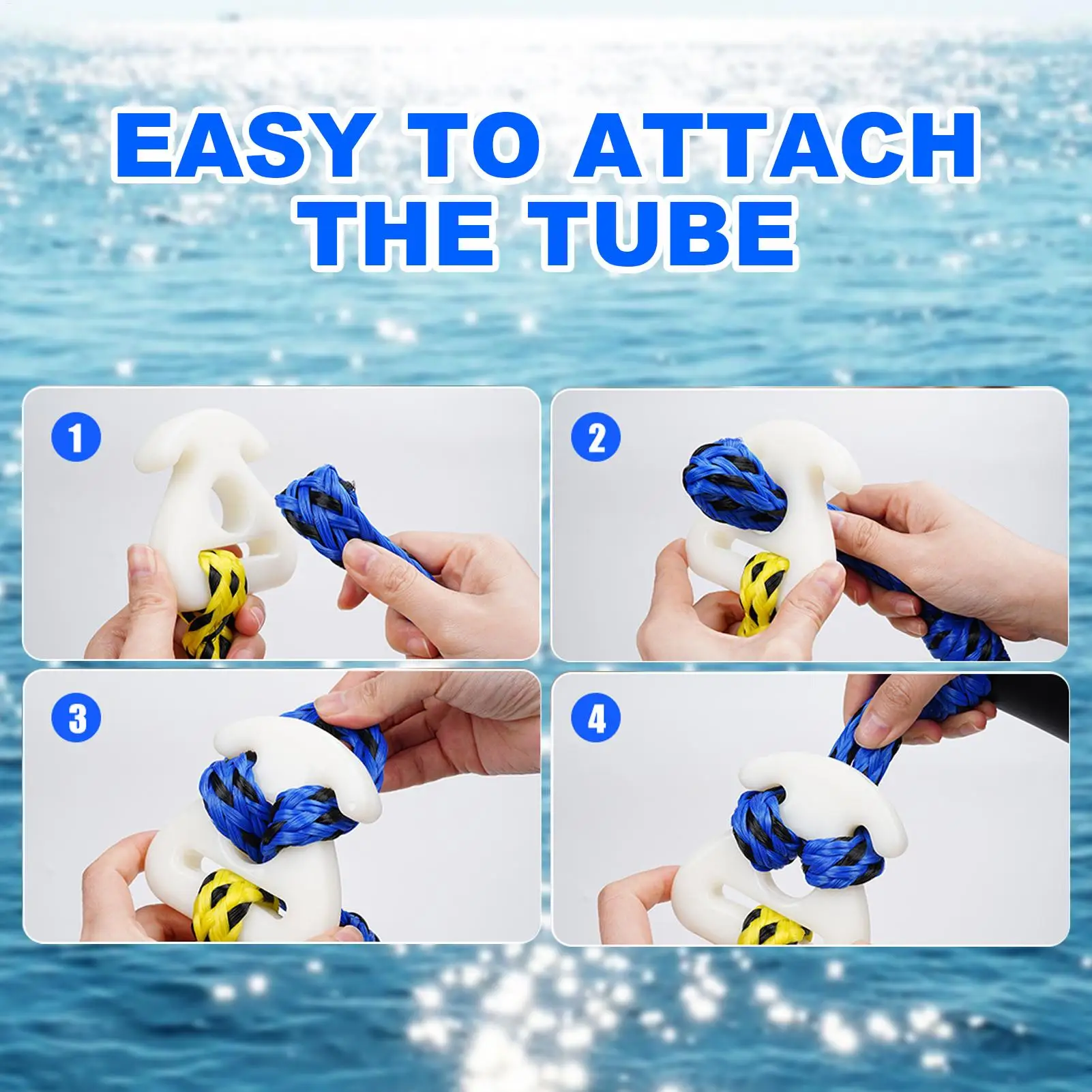 EASY TO ATTACH THE TUBE

1

2

3

4