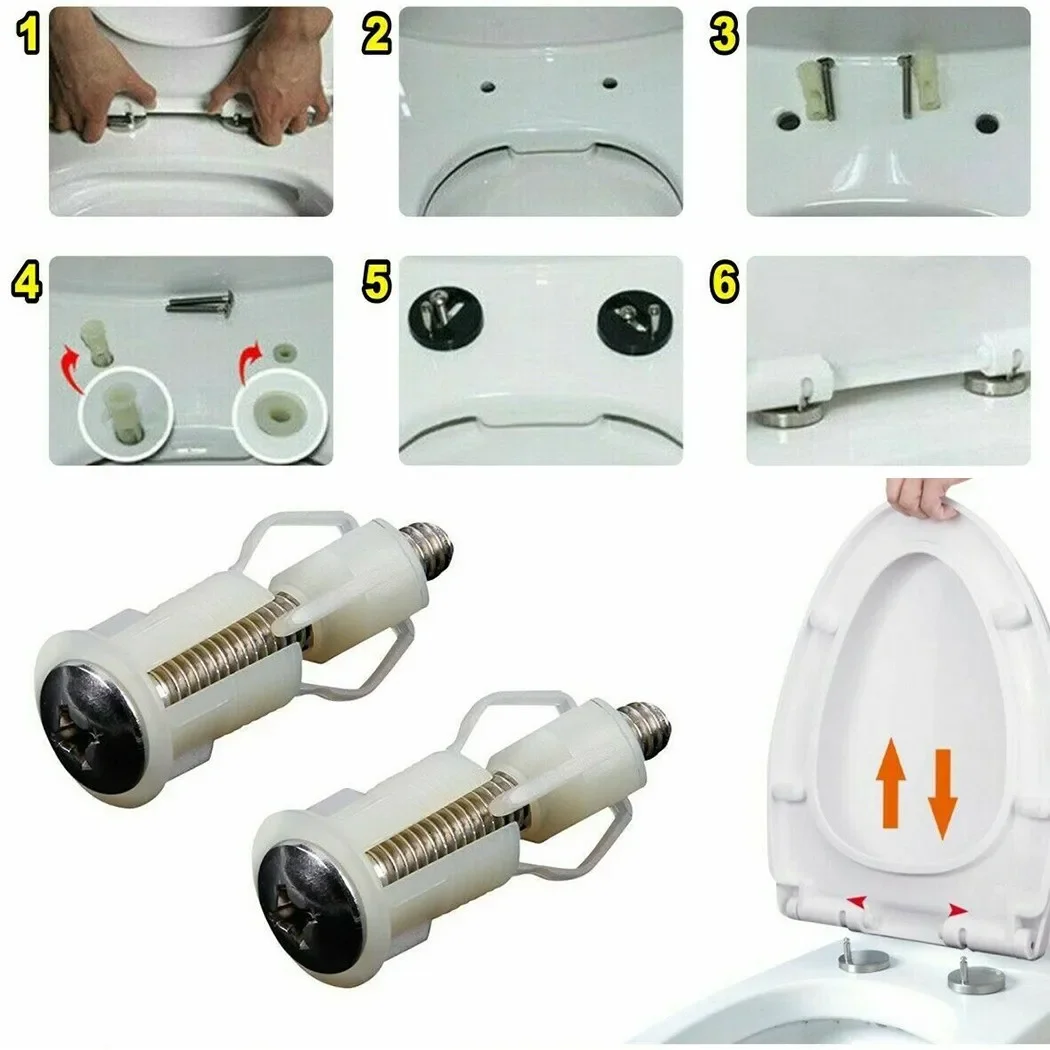 1
2
3
4
5
6