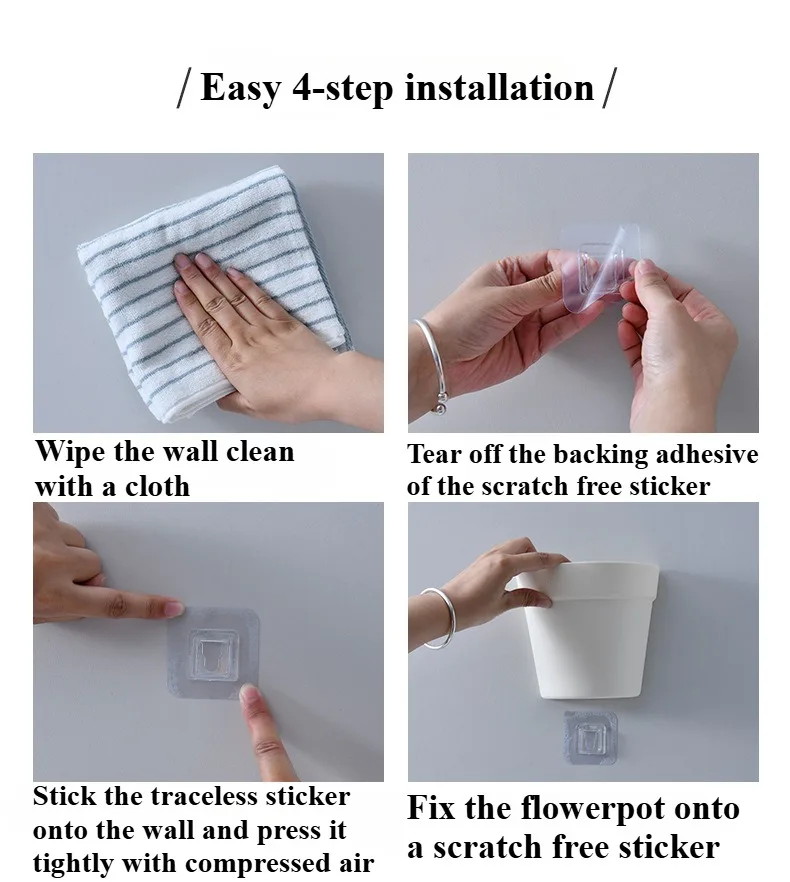 / Easy 4-step installation /

Wipe the wall clean with a cloth

Tear off the backing adhesive of the scratch free sticker

Stick the traceless sticker onto the wall and press it tightly with compressed air

Fix the flowerpot onto a scratch free sticker