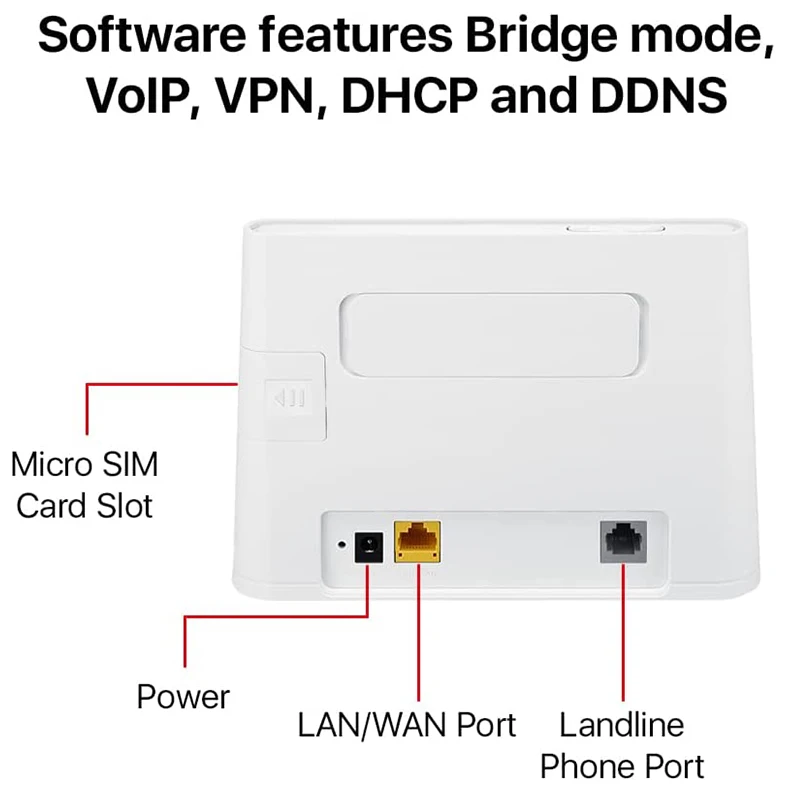 Software features Bridge mode, VoIP, VPN, DHCP and DDNS

Micro SIM Card Slot

Power

LAN/WAN Port

Landline Phone Port