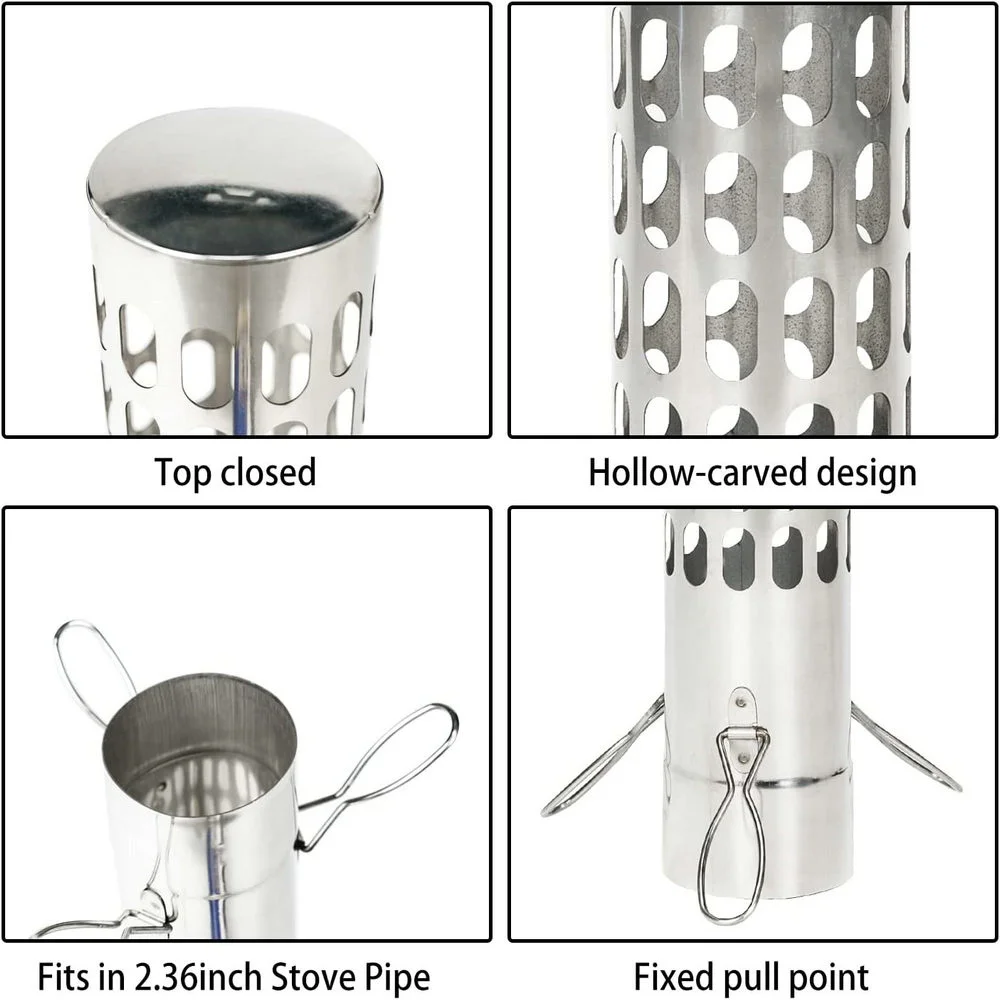 Top closed

Hollow-carved design

Fits in 2.36inch Stove Pipe

Fixed pull point