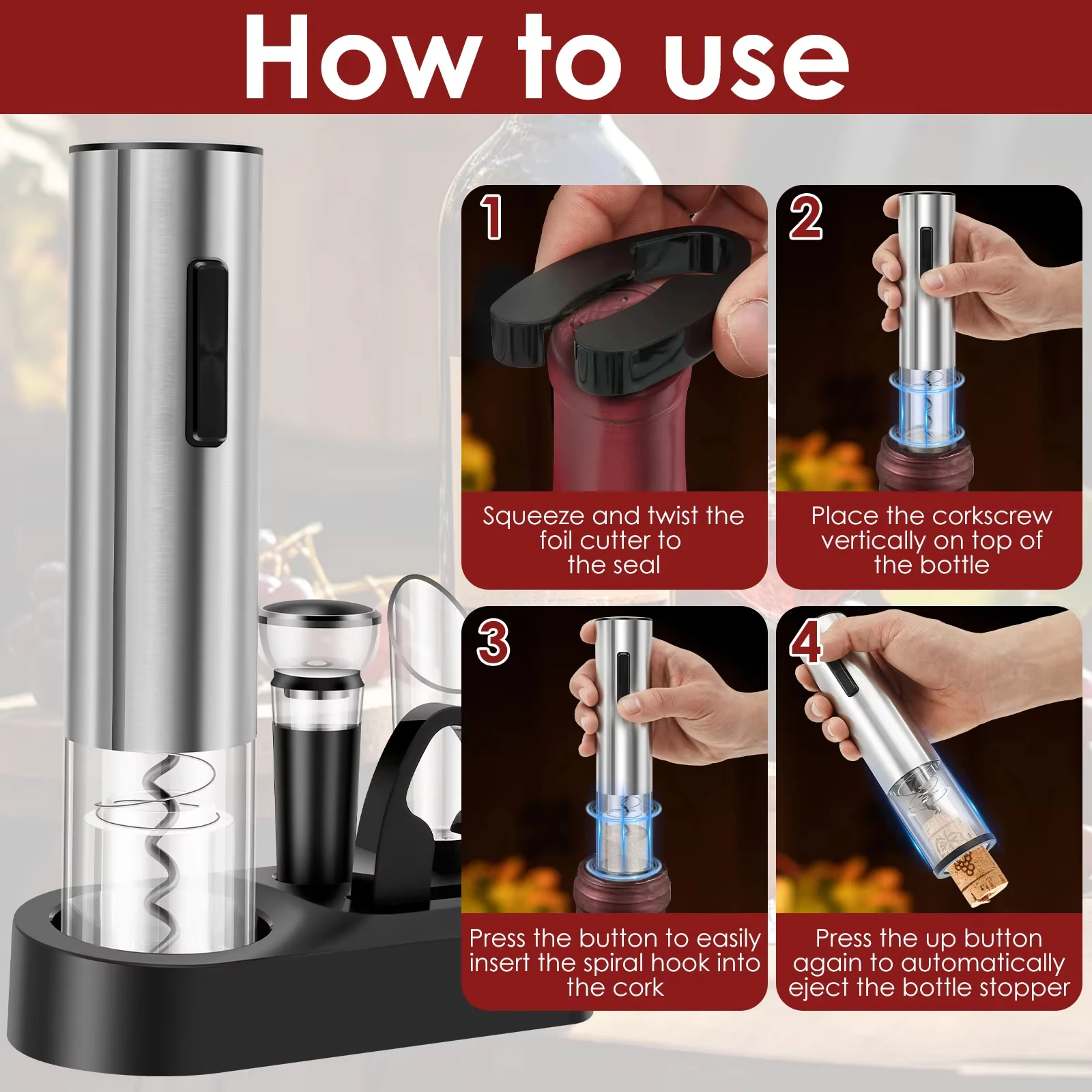 How to use

1

Squeeze and twist the foil cutter to the seal

2

Place the corkscrew vertically on top of the bottle

3

Press the button to easily insert the spiral hook into the cork

4

Press the up button again to automatically eject the bottle stopper