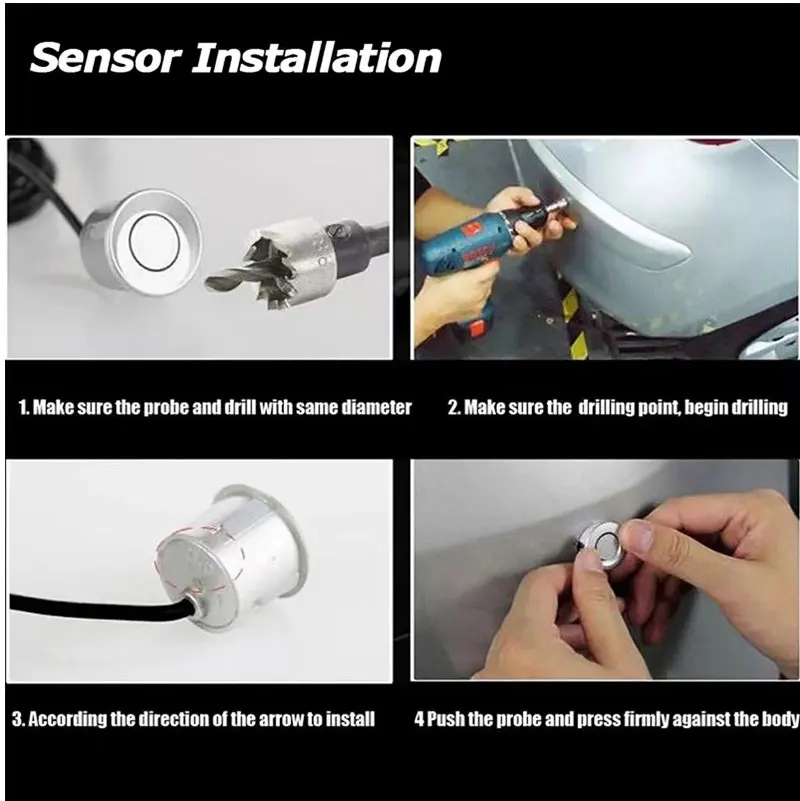 Sensor Installation

1. Make sure the probe and drill with same diameter

2. Make sure the drilling point, begin drilling

3. According the direction of the arrow to install

4 Push the probe and press firmly against the body