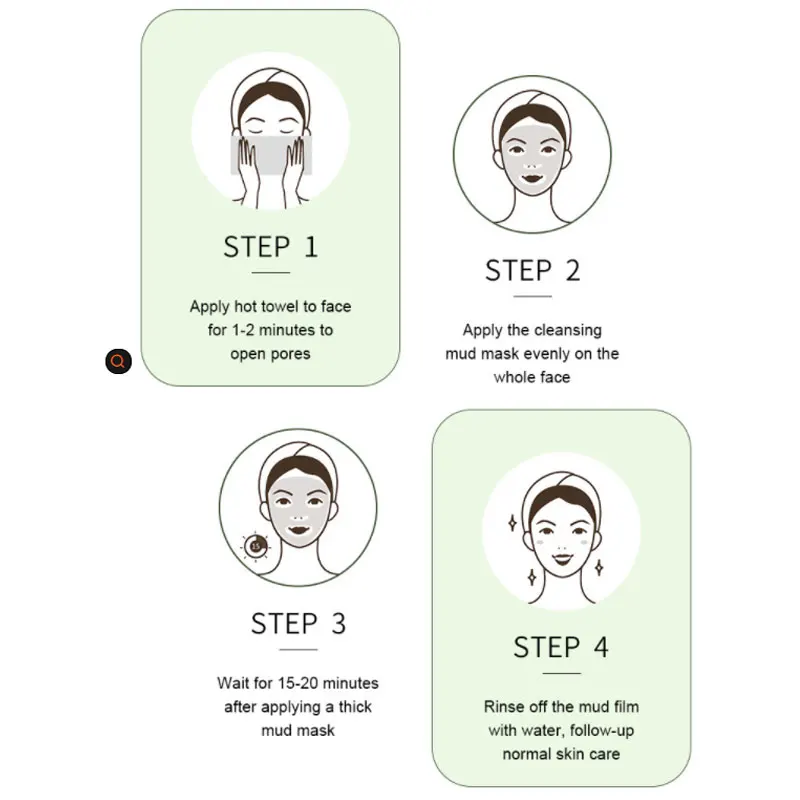 STEP 1

Apply hot towel to face for 1-2 minutes to open pores

STEP 2

Apply the cleansing mud mask evenly on the whole face

15

STEP 3

Wait for 15-20 minutes after applying a thick mud mask

STEP 4

Rinse off the mud film with water, follow-up normal skin care