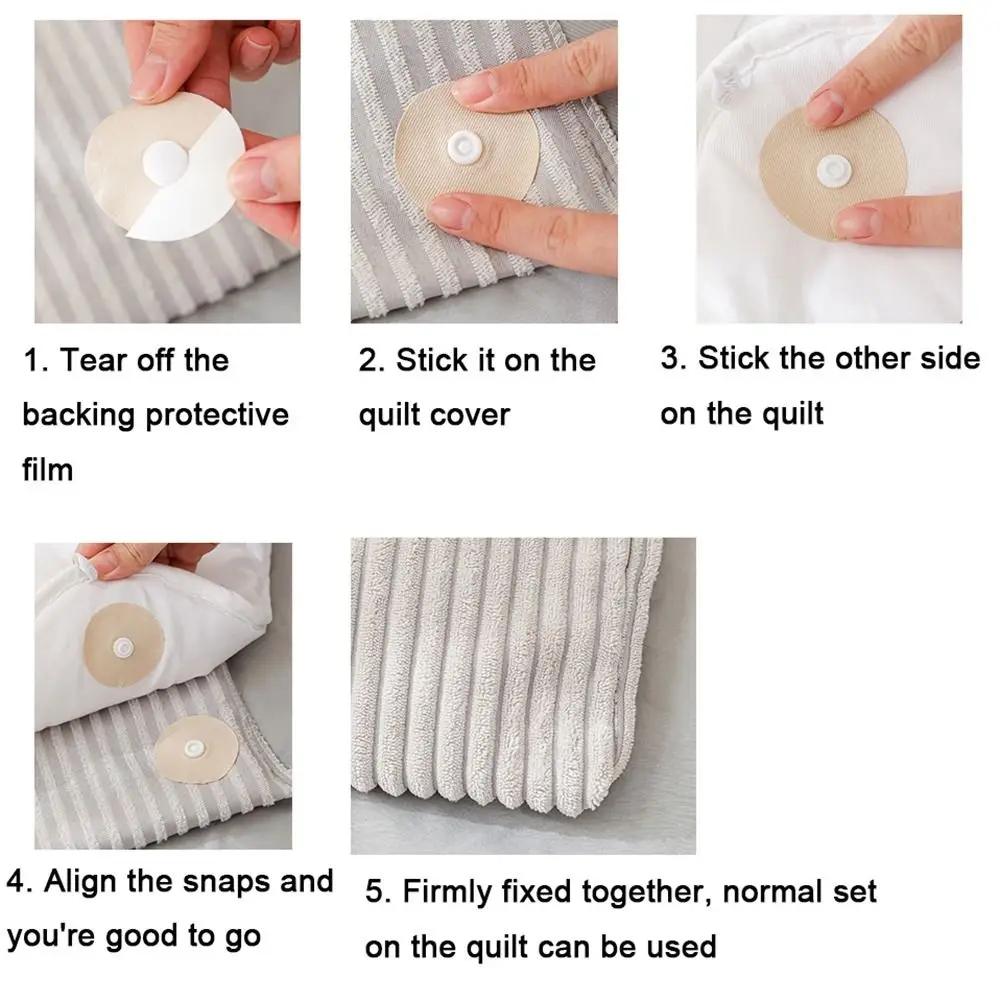 1. Tear off the backing protective film

2. Stick it on the quilt cover

3. Stick the other side on the quilt

4. Align the snaps and you're good to go

5. Firmly fixed together, normal set on the quilt can be used