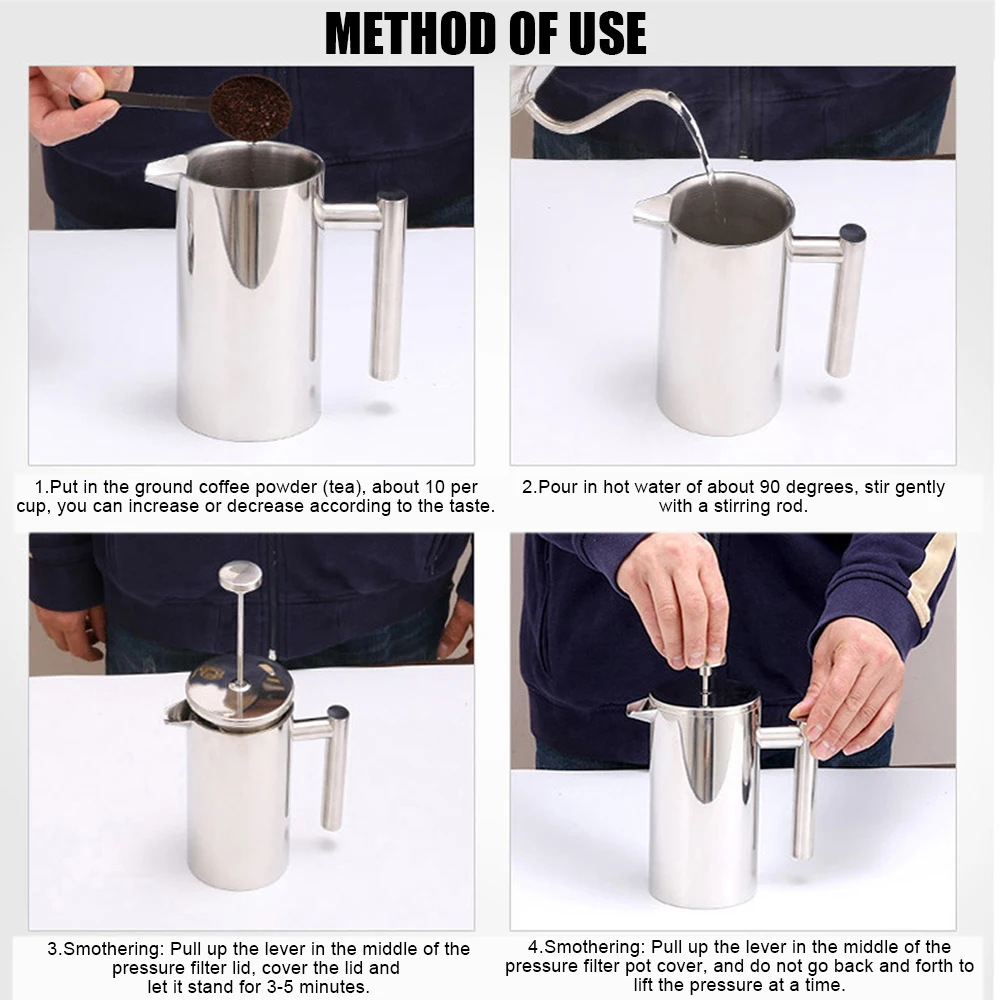 METHOD OF USE

1.Put in the ground coffee powder (tea), about 10 per cup, you can increase or decrease according to the taste.

2.Pour in hot water of about 90 degrees, stir gently with a stirring rod.

3.Smothering: Pull up the lever in the middle of the pressure filter lid, cover the lid and let it stand for 3-5 minutes.

4.Smothering: Pull up the lever in the middle of the pressure filter pot cover, and do not go back and forth to lift the pressure at a time.