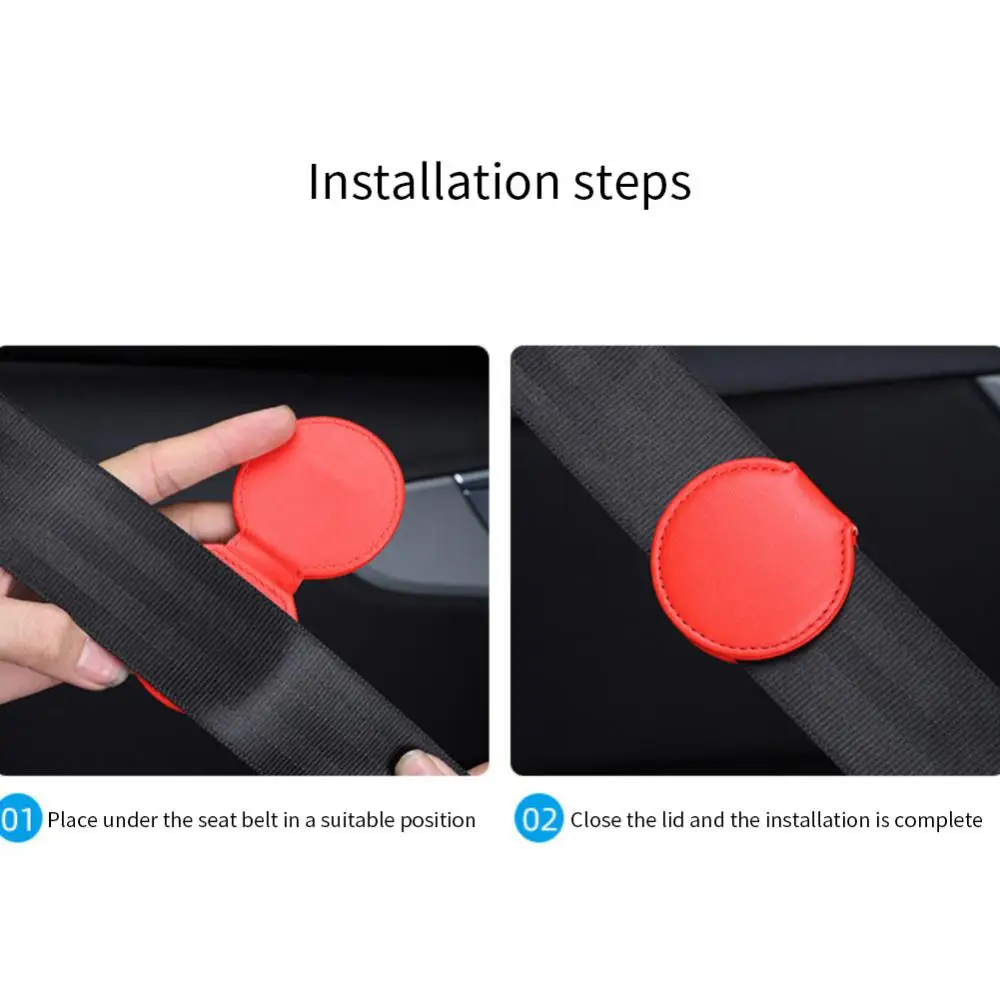 Installation steps

01 Place under the seat belt in a suitable position

02 Close the lid and the installation is complete