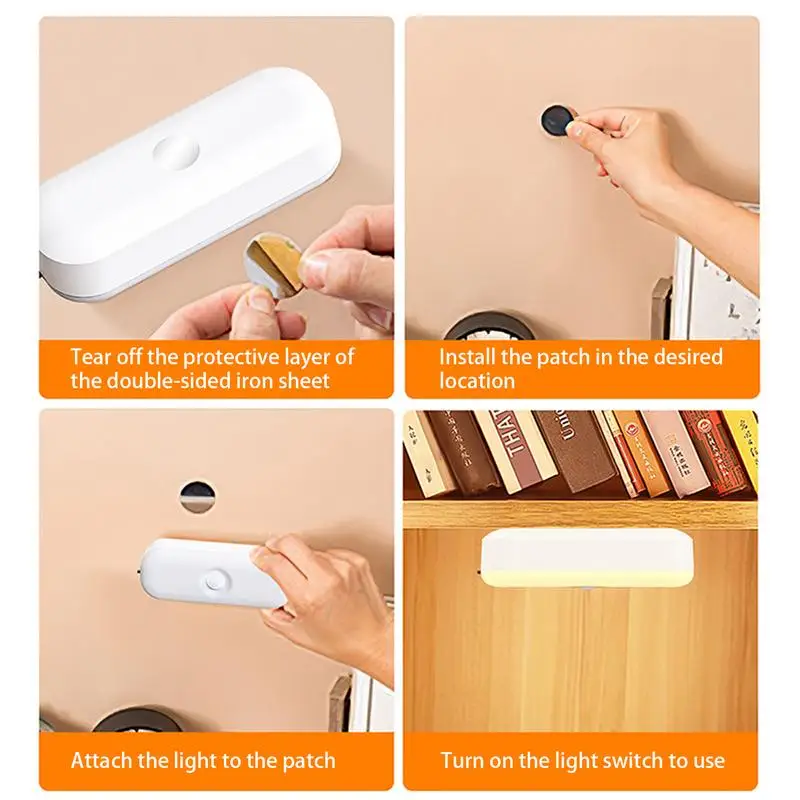 Tear off the protective layer of the double-sided iron sheet

Install the patch in the desired location

Attach the light to the patch

Turn on the light switch to use