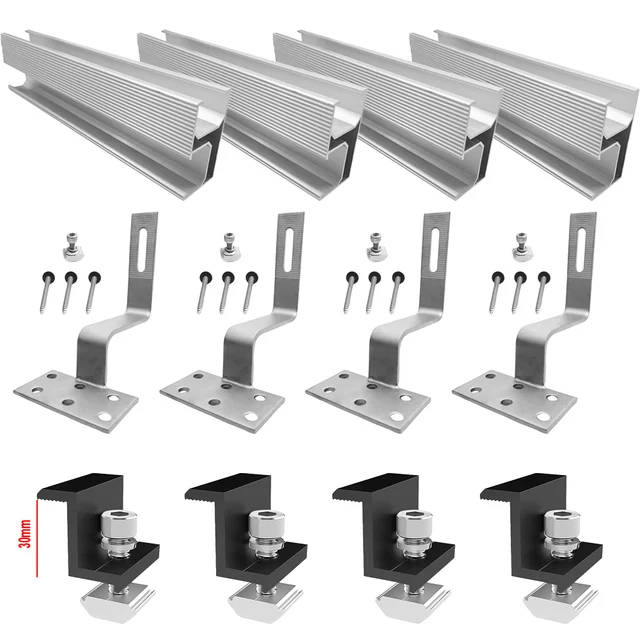 30mm