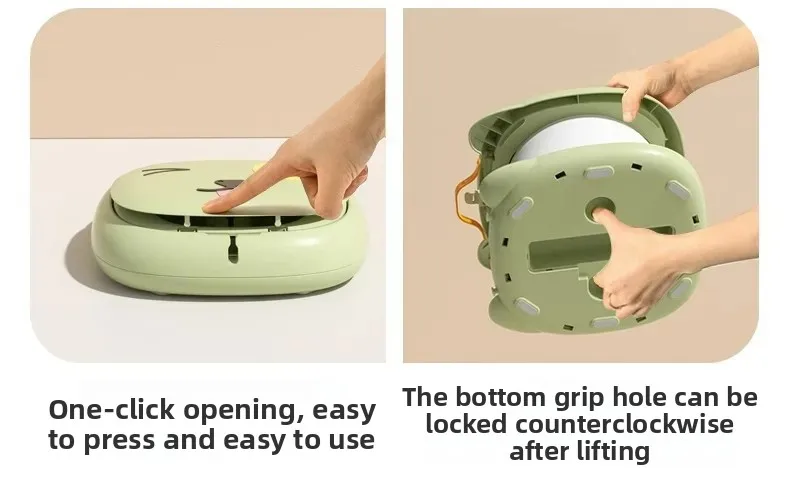 One-click opening, easy to press and easy to use

The bottom grip hole can be locked counterclockwise after lifting