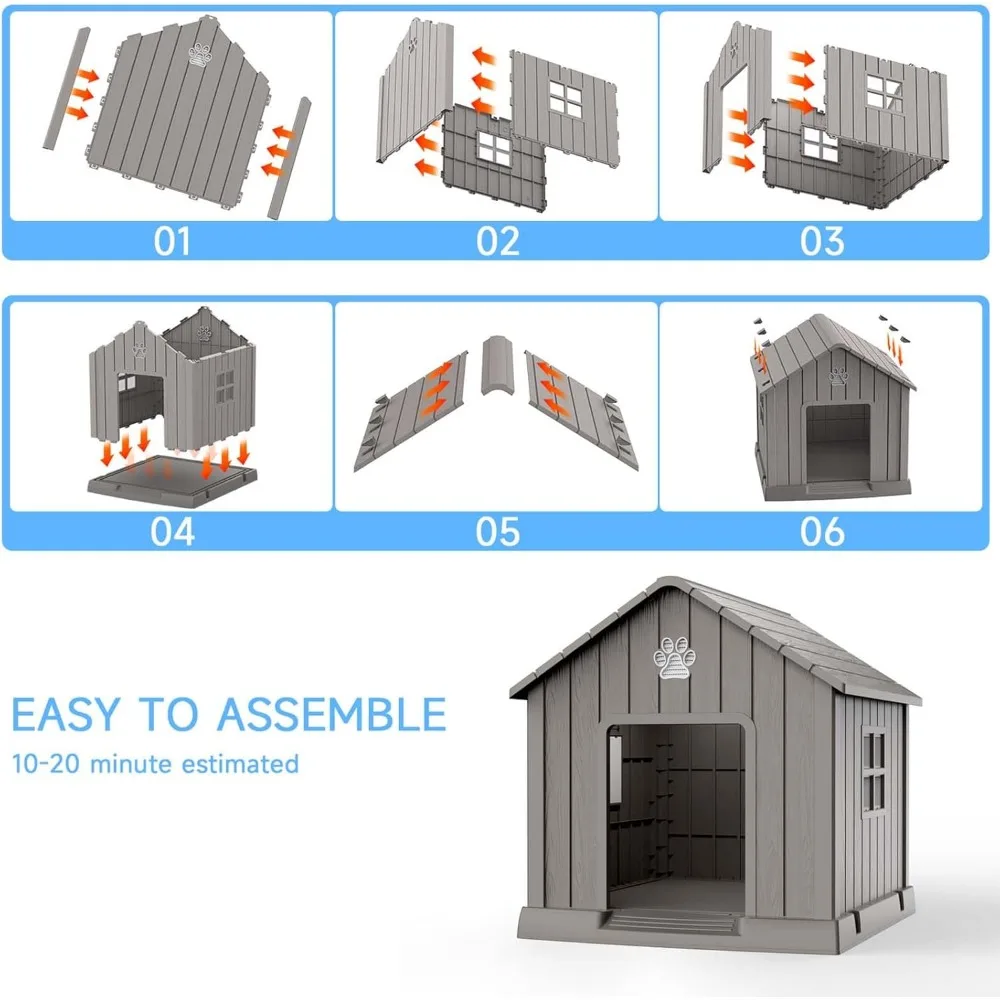 01

02

03

04

05

06

EASY TO ASSEMBLE

10-20 minute estimated