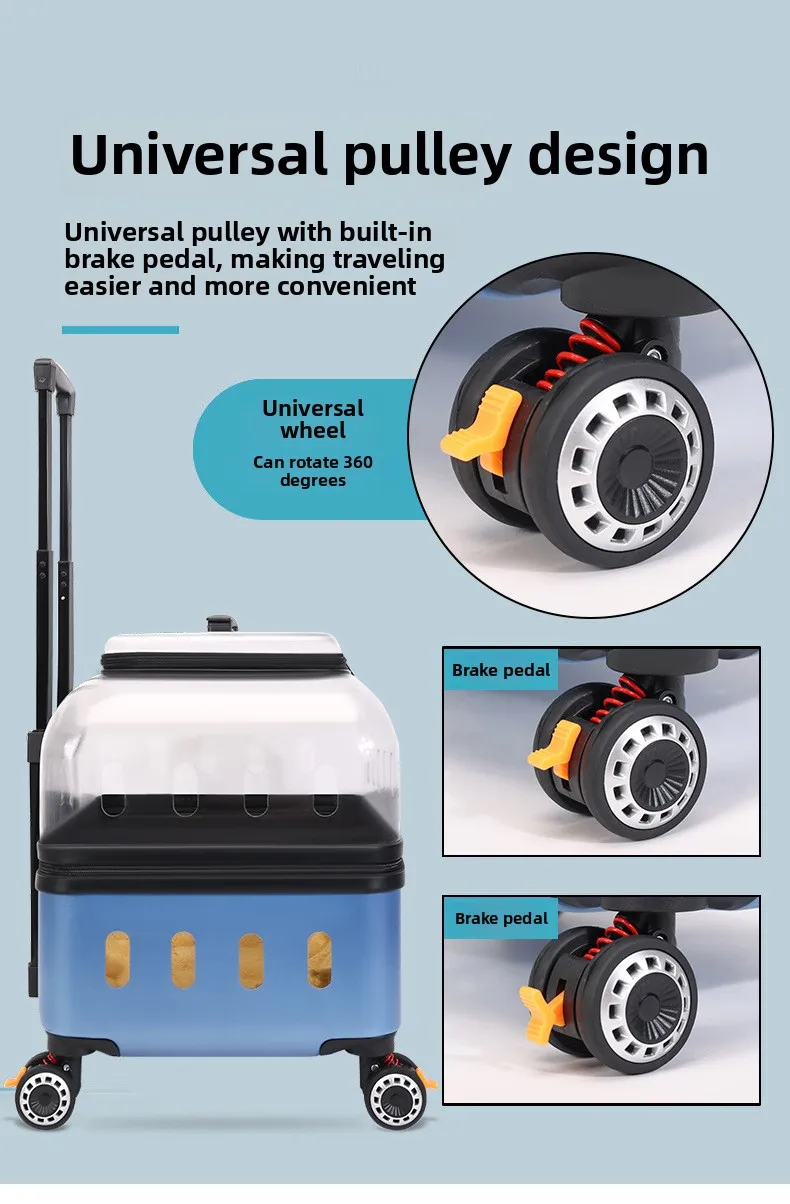 Universal pulley design

Universal pulley with built-in brake pedal, making traveling easier and more convenient

Universal wheel
Can rotate 360 degrees

Brake pedal

Brake pedal