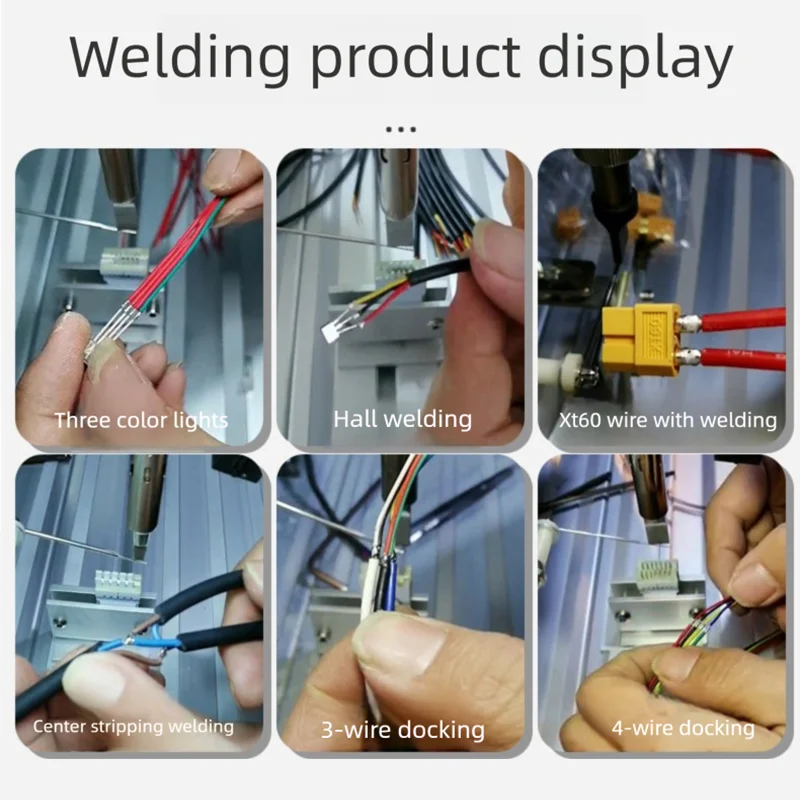 Welding product display

...

Three color lights

Hall welding

XT60

Xt60 wire with welding

Center stripping welding

3-wire docking

4-wire docking