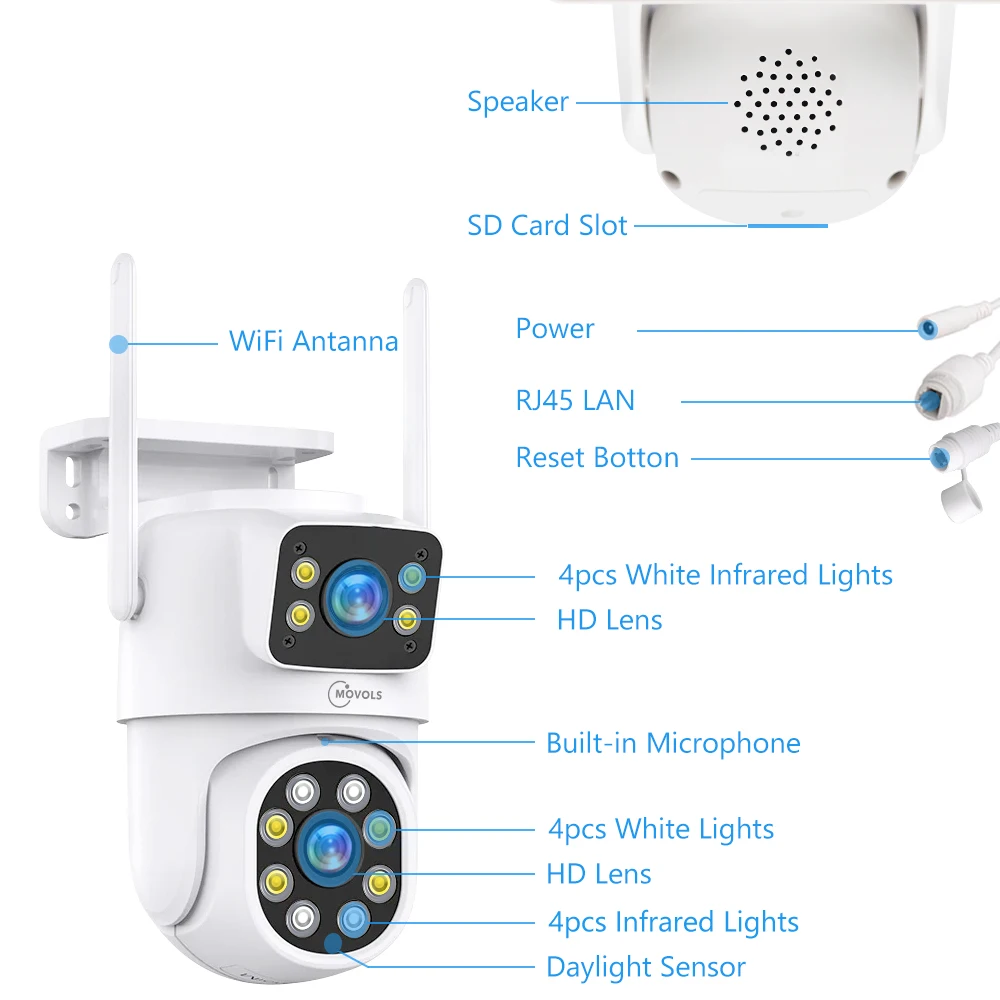 Speaker
SD Card Slot
WiFi Antanna
Power
RJ45 LAN
Reset Botton
4pcs White Infrared Lights
HD Lens
MOVOLS
Built-in Microphone
4pcs White Lights
HD Lens
4pcs Infrared Lights
Daylight Sensor