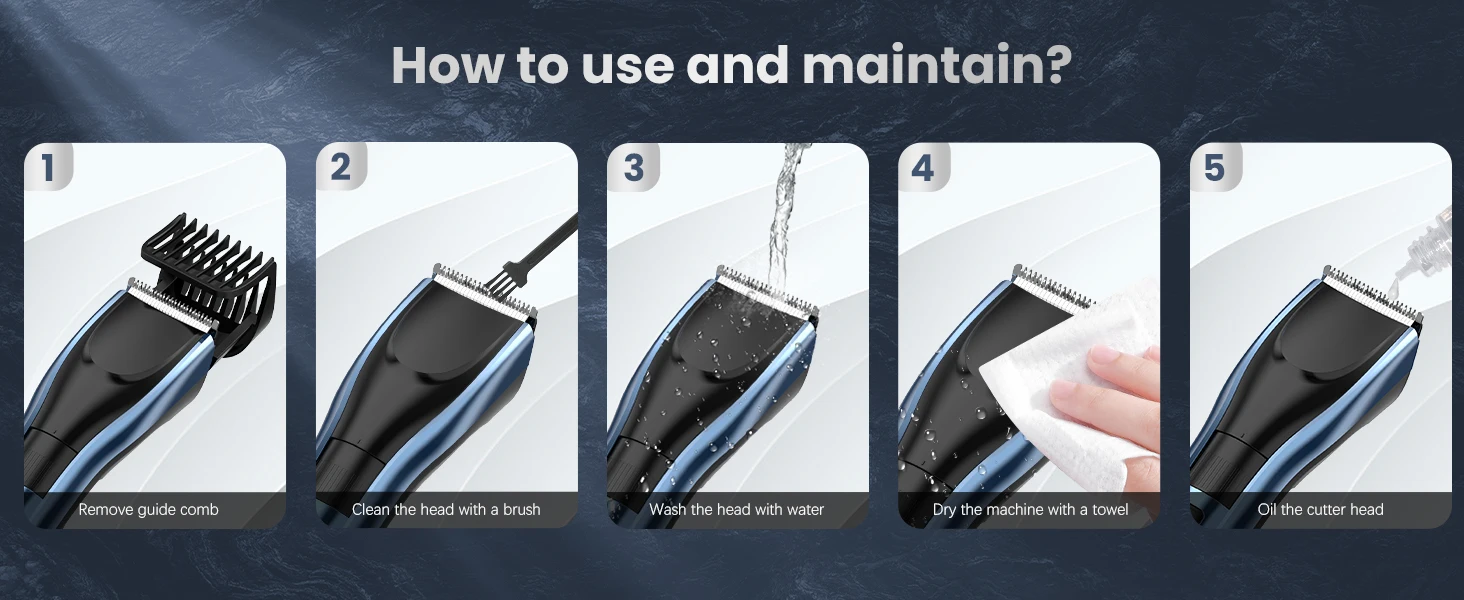 How to use and maintain?

1
Remove guide comb

2
Clean the head with a brush

3
Wash the head with water

4
Dry the machine with a towel

5
Oil the cutter head