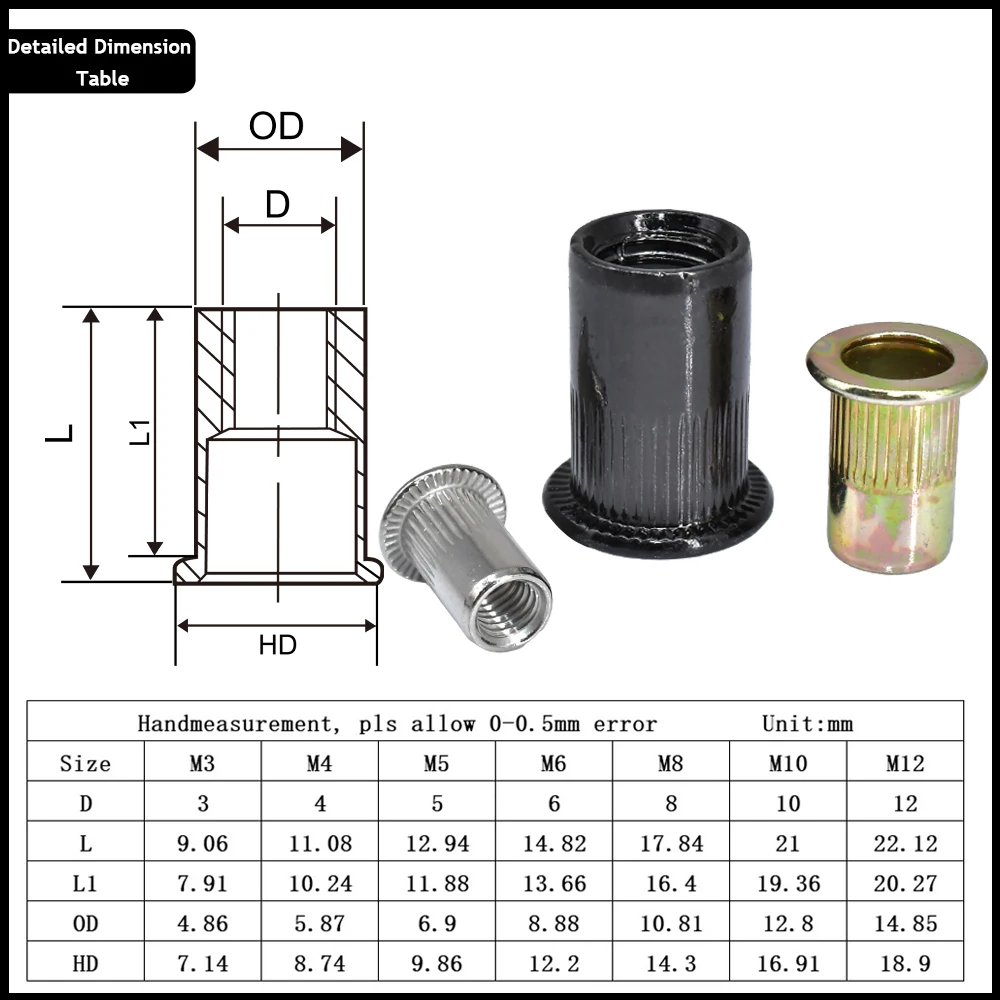 Detailed Dimension Table

OD
D
L
L1
HD

Handmeasurement, pls allow 0-0.5mm error Unit:mm

| Size | M3 | M4 | M5 | M6 | M8 | M10 | M12 |
|---|---|---|---|---|---|---|---|
| D | 3 | 4 | 5 | 6 | 8 | 10 | 12 |
| L | 9.06 | 11.08 | 12.94 | 14.82 | 17.84 | 21 | 22.12 |
| L1 | 7.91 | 10.24 | 11.88 | 13.66 | 16.4 | 19.36 | 20.27 |
| OD | 4.86 | 5.87 | 6.9 | 8.88 | 10.81 | 12.8 | 14.85 |
| HD | 7.14 | 8.74 | 9.86 | 12.2 | 14.3 | 16.91 | 18.9 |