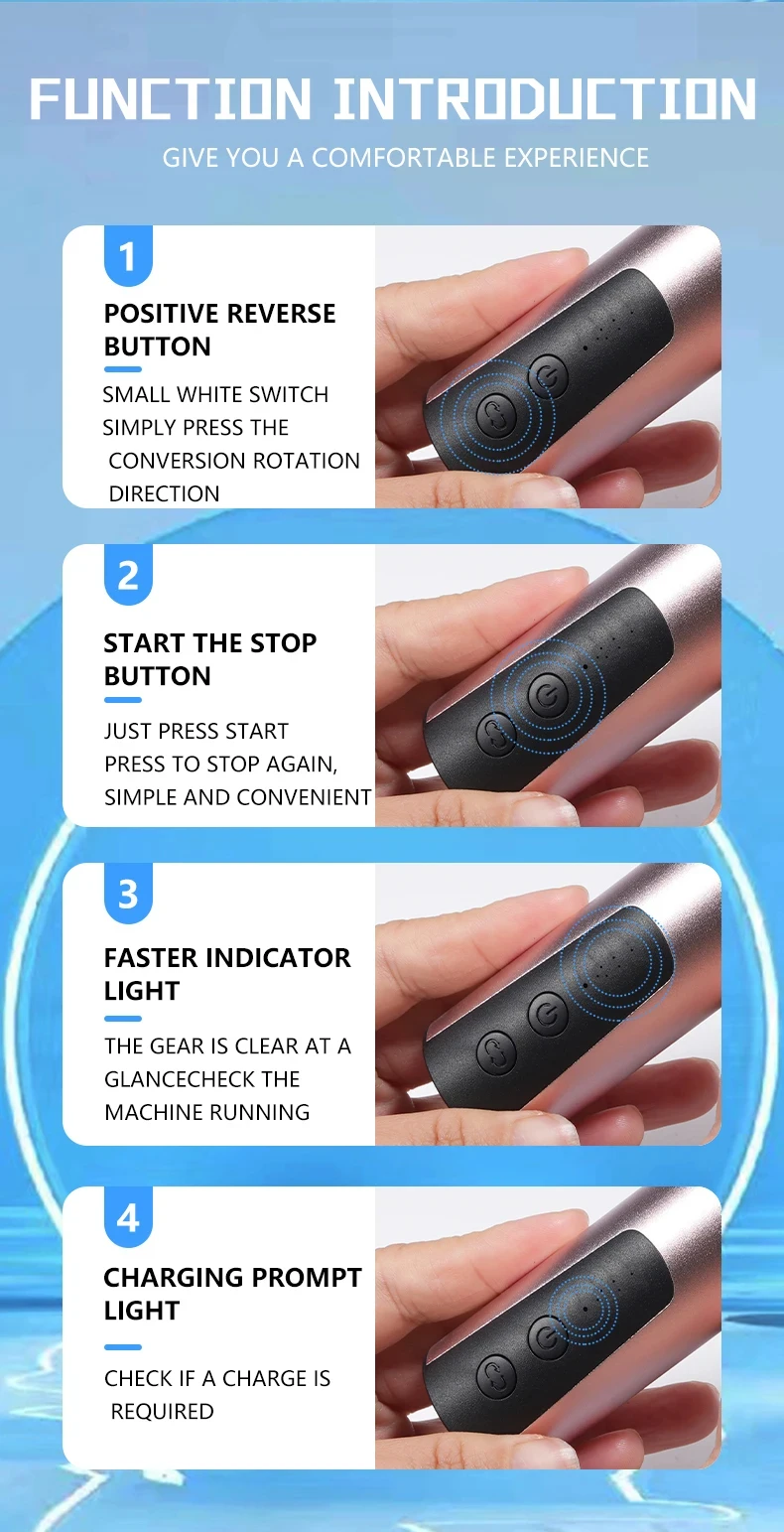 FUNCTION INTRODUCTION
GIVE YOU A COMFORTABLE EXPERIENCE

1
POSITIVE REVERSE BUTTON
SMALL WHITE SWITCH SIMPLY PRESS THE CONVERSION ROTATION DIRECTION

2
START THE STOP BUTTON
JUST PRESS START PRESS TO STOP AGAIN, SIMPLE AND CONVENIENT

3
FASTER INDICATOR LIGHT
THE GEAR IS CLEAR AT A GLANCECHECK THE MACHINE RUNNING

4
CHARGING PROMPT LIGHT
CHECK IF A CHARGE IS REQUIRED