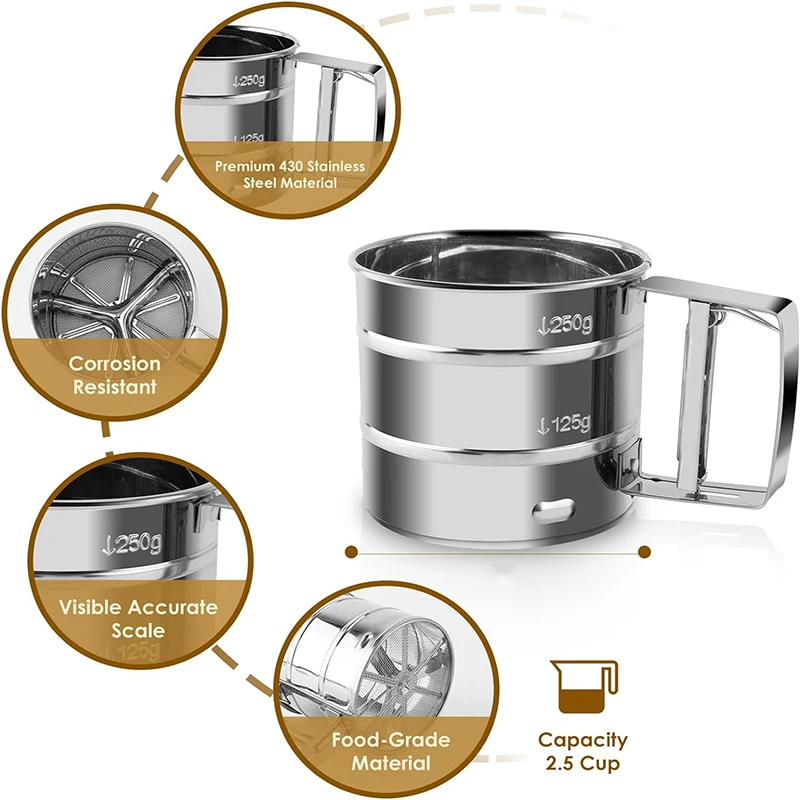 ↓250g
↓125g
Premium 430 Stainless Steel Material

Corrosion Resistant

↓250g
Visible Accurate Scale
↓125g

↓250g
↓125g

Food-Grade Material

Capacity 2.5 Cup