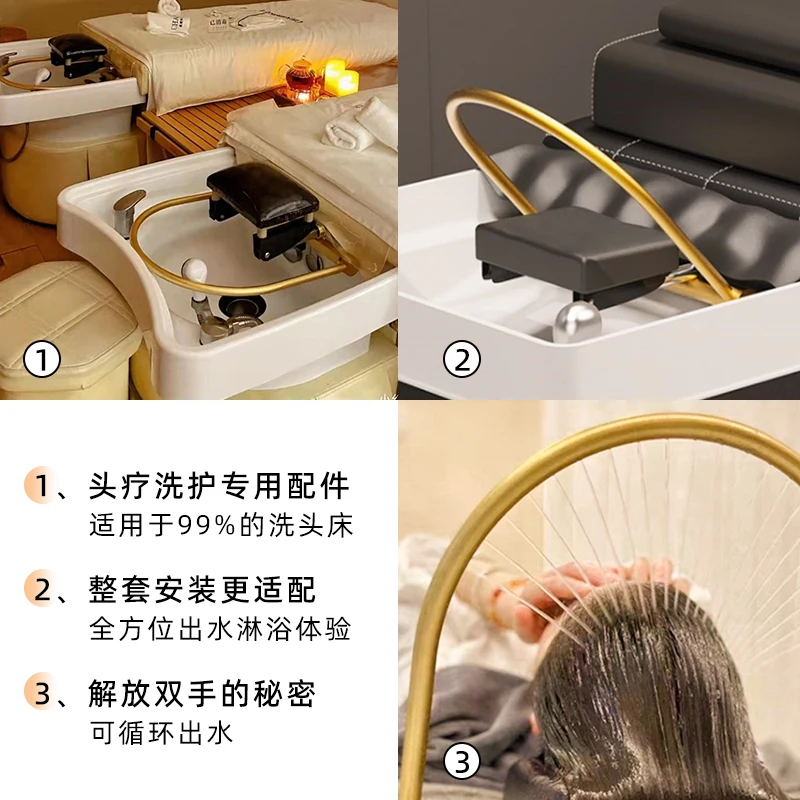 ①

②

1、头疗洗护专用配件
适用于99%的洗头床

2、整套安装更适配
全方位出水淋浴体验

3、解放双手的秘密
可循环出水

③