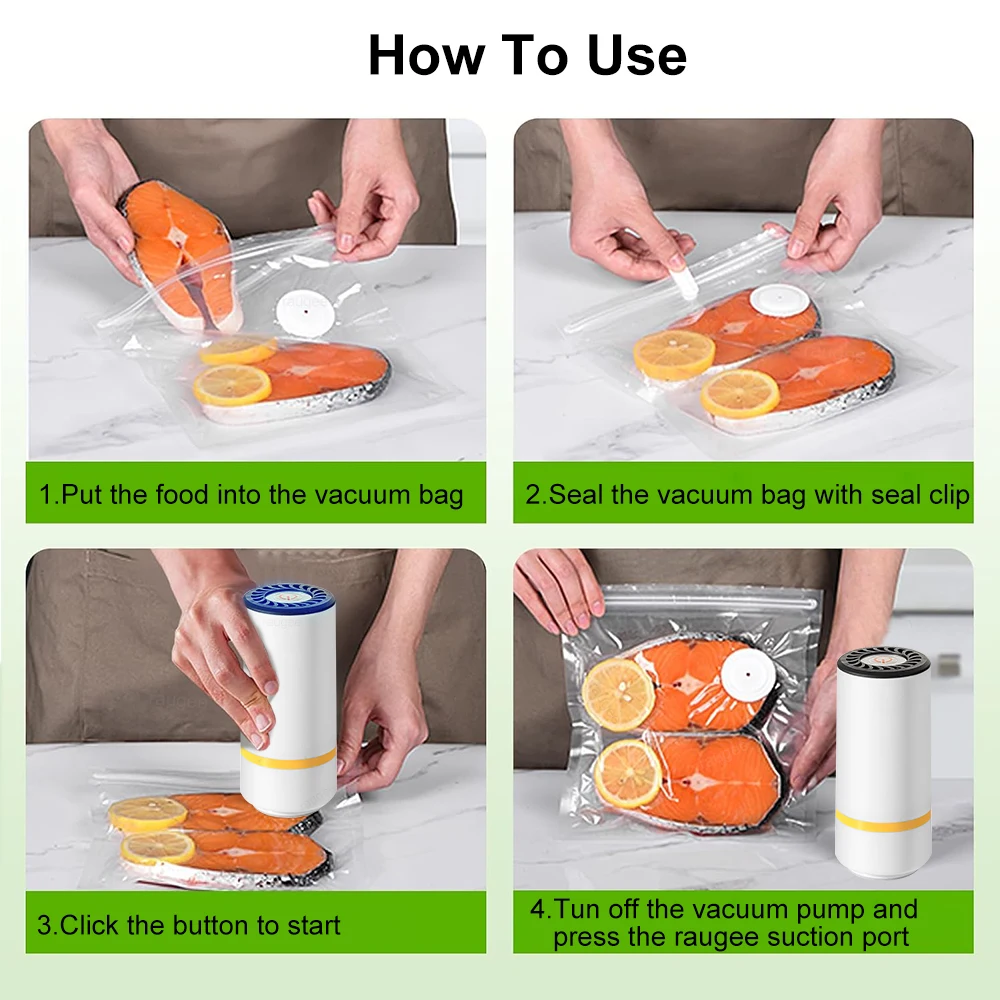 How To Use

1.Put the food into the vacuum bag

2.Seal the vacuum bag with seal clip

3.Click the button to start

4.Tun off the vacuum pump and press the raugee suction port