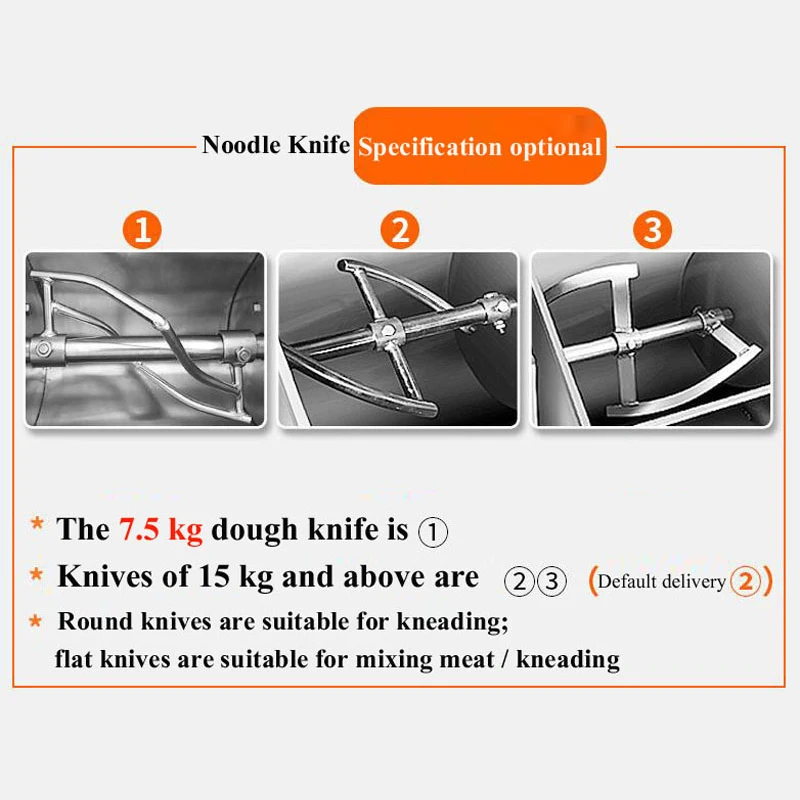 Noodle Knife Specification optional

1

2

3

* The 7.5 kg dough knife is ①

* Knives of 15 kg and above are ②③ (Default delivery ②)

* Round knives are suitable for kneading;
flat knives are suitable for mixing meat / kneading