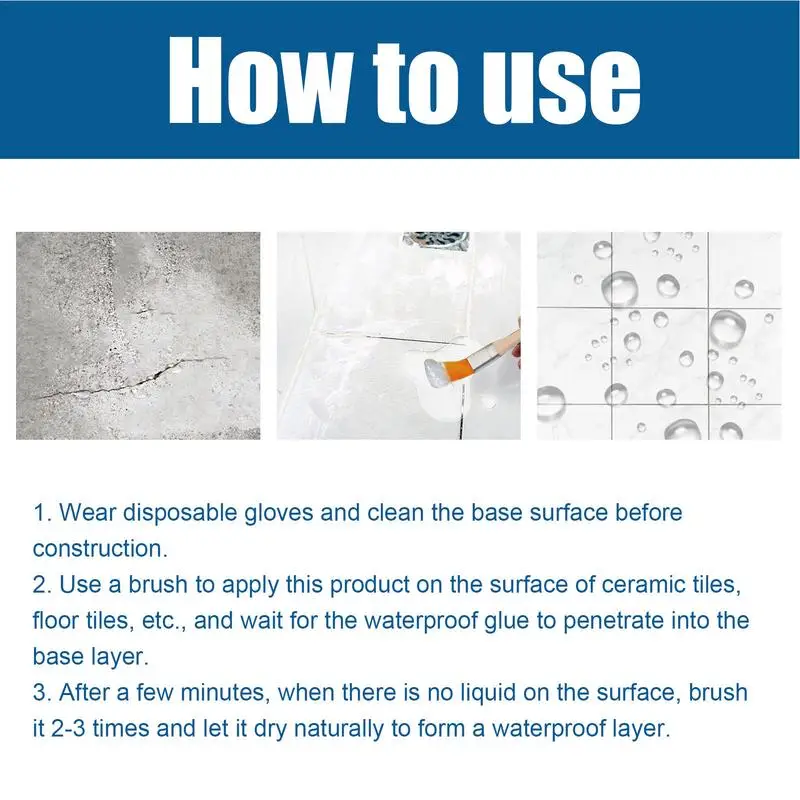 How to use

1. Wear disposable gloves and clean the base surface before construction.
2. Use a brush to apply this product on the surface of ceramic tiles, floor tiles, etc., and wait for the waterproof glue to penetrate into the base layer.
3. After a few minutes, when there is no liquid on the surface, brush it 2-3 times and let it dry naturally to form a waterproof layer.