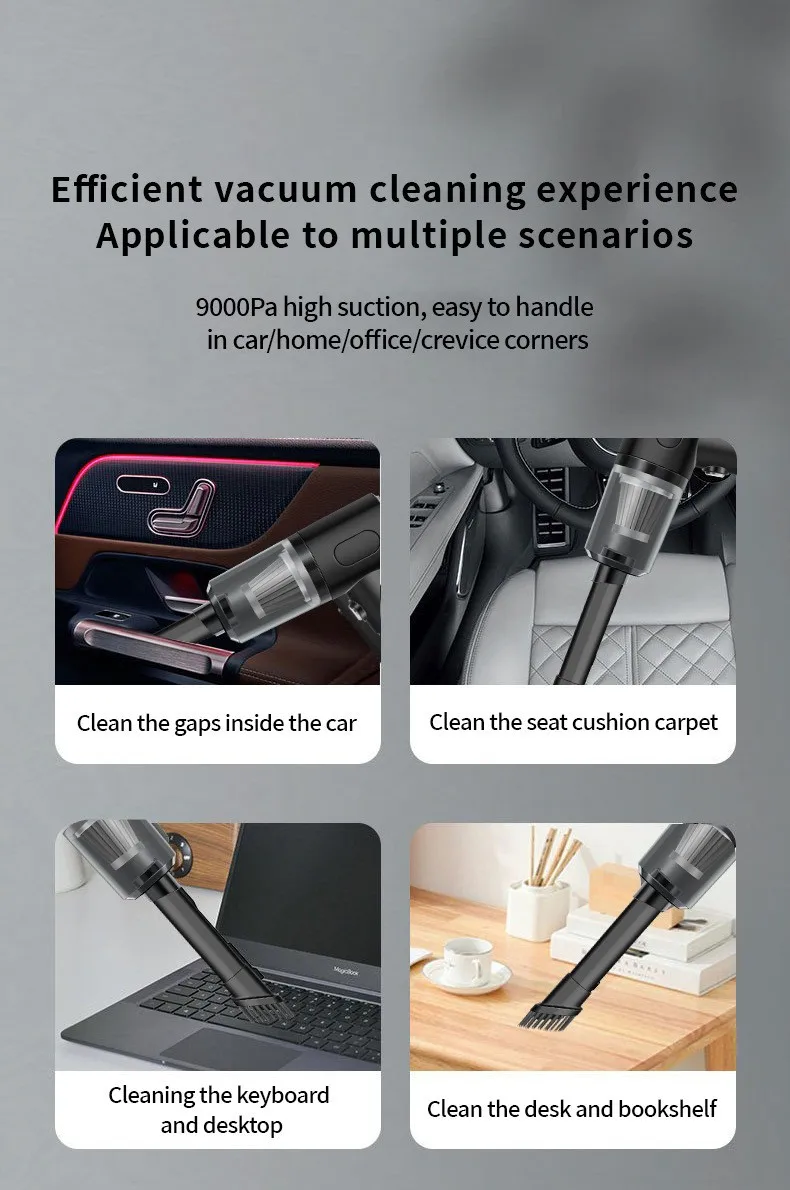 Efficient vacuum cleaning experience
Applicable to multiple scenarios

9000Pa high suction, easy to handle in car/home/office/crevice corners

Clean the gaps inside the car

Clean the seat cushion carpet

MagicBook

Cleaning the keyboard and desktop

Clean the desk and bookshelf