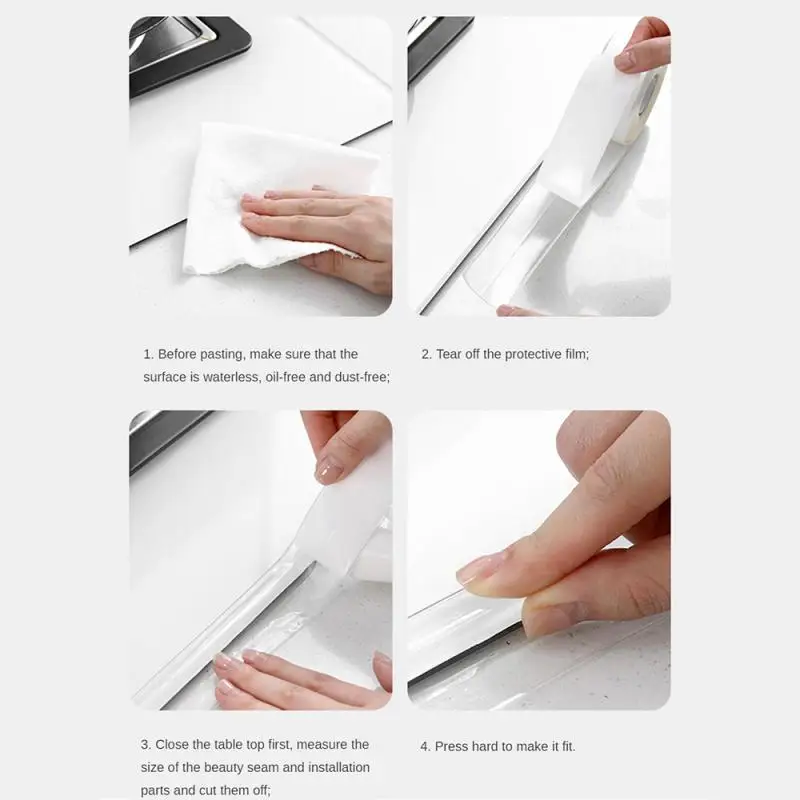 1. Before pasting, make sure that the surface is waterless, oil-free and dust-free;

2. Tear off the protective film;

3. Close the table top first, measure the size of the beauty seam and installation parts and cut them off;

4. Press hard to make it fit.