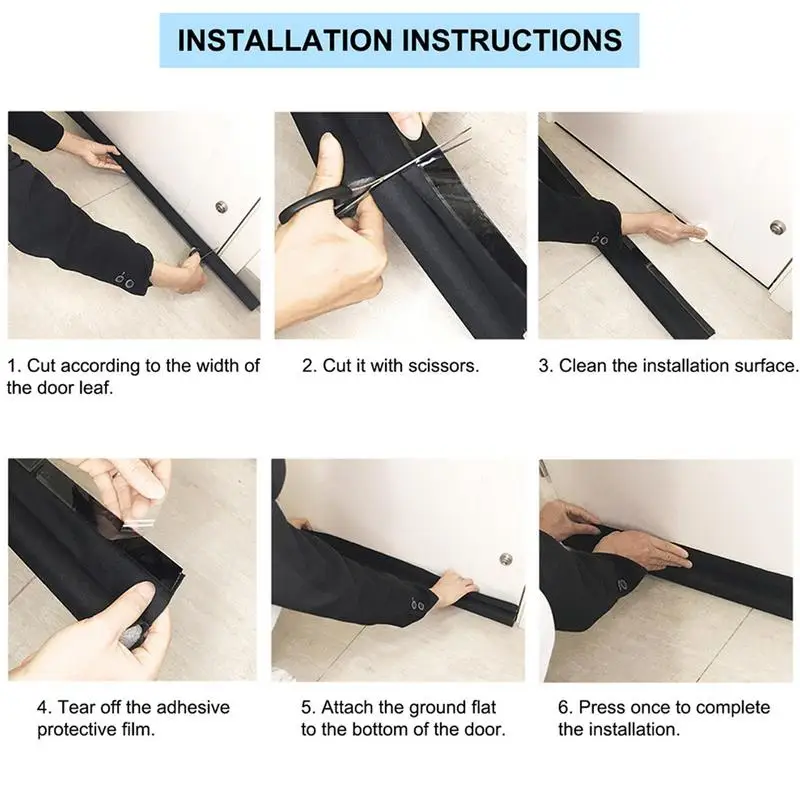 INSTALLATION INSTRUCTIONS

1. Cut according to the width of the door leaf.

2. Cut it with scissors.

3. Clean the installation surface.

4. Tear off the adhesive protective film.

5. Attach the ground flat to the bottom of the door.

6. Press once to complete the installation.