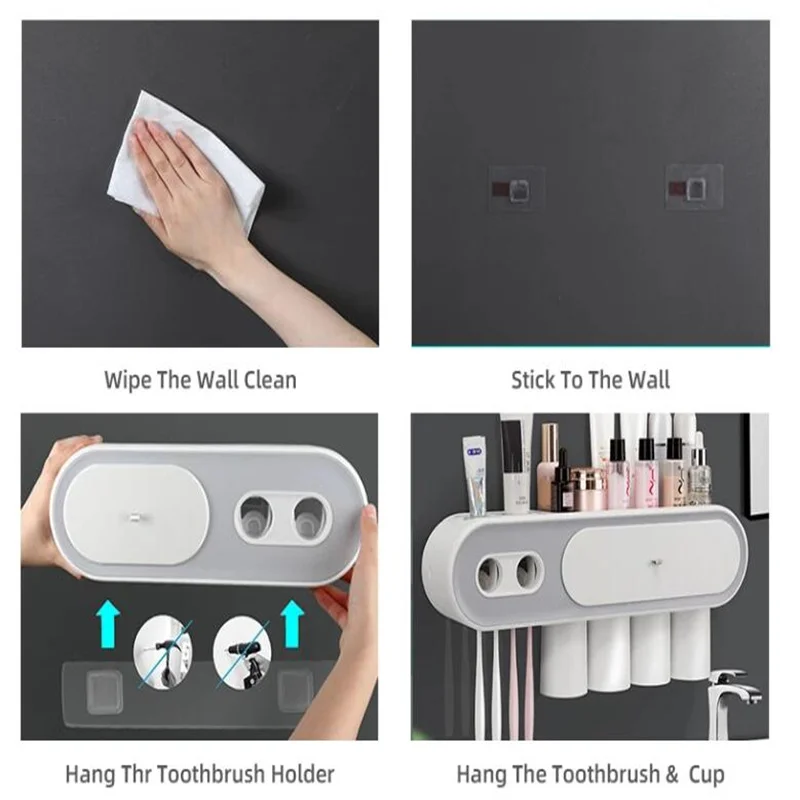 Wipe The Wall Clean

Stick To The Wall

Hang Thr Toothbrush Holder

Hang The Toothbrush & Cup