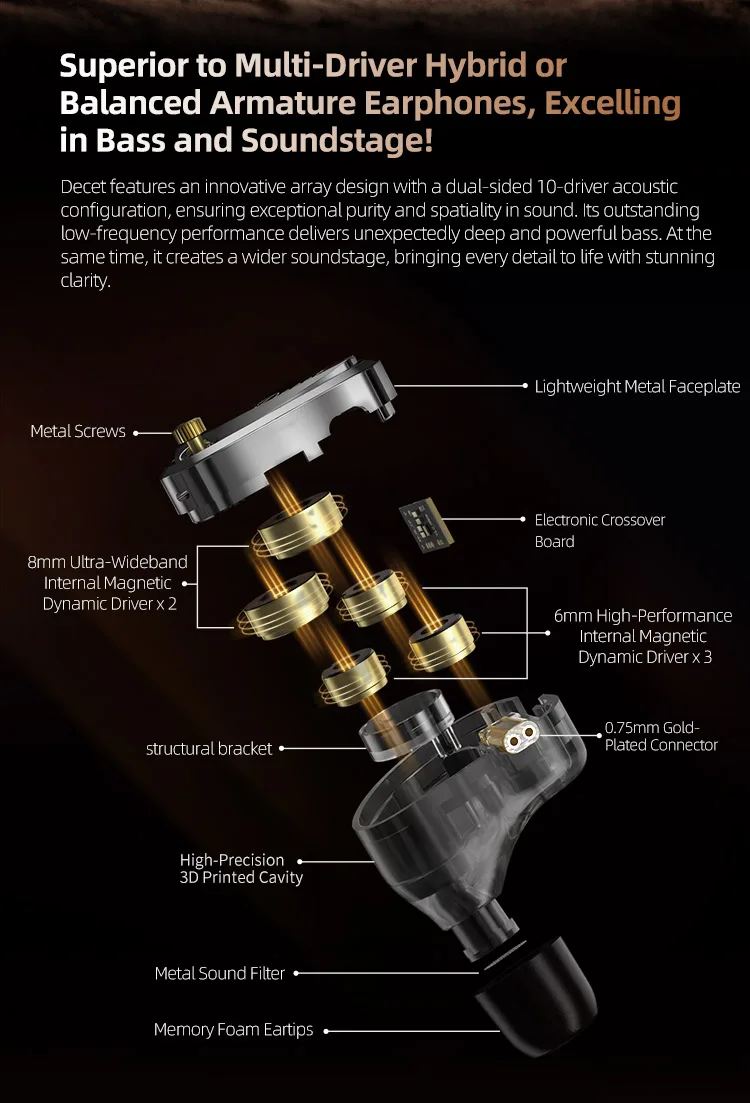 Superior to Multi-Driver Hybrid or Balanced Armature Earphones, Excelling in Bass and Soundstage!

Decet features an innovative array design with a dual-sided 10-driver acoustic configuration, ensuring exceptional purity and spatiality in sound. Its outstanding low-frequency performance delivers unexpectedly deep and powerful bass. At the same time, it creates a wider soundstage, bringing every detail to life with stunning clarity.

Lightweight Metal Faceplate

Metal Screws

Electronic Crossover Board

8mm Ultra-Wideband Internal Magnetic Dynamic Driver x 2

6mm High-Performance Internal Magnetic Dynamic Driver x 3

0.75mm Gold-Plated Connector

structural bracket

High-Precision 3D Printed Cavity

Metal Sound Filter

Memory Foam Eartips