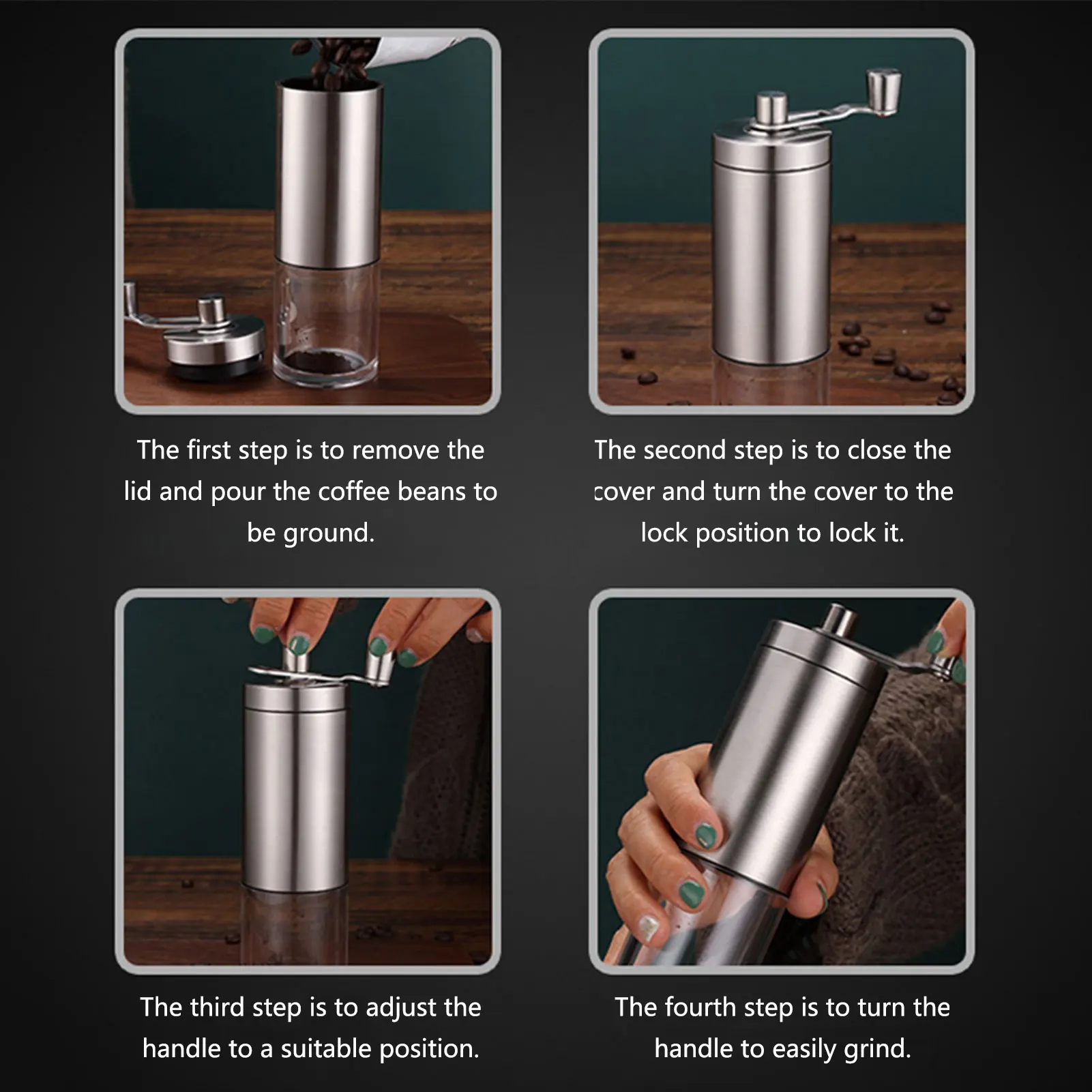 The first step is to remove the lid and pour the coffee beans to be ground.

The second step is to close the cover and turn the cover to the lock position to lock it.

The third step is to adjust the handle to a suitable position.

The fourth step is to turn the handle to easily grind.