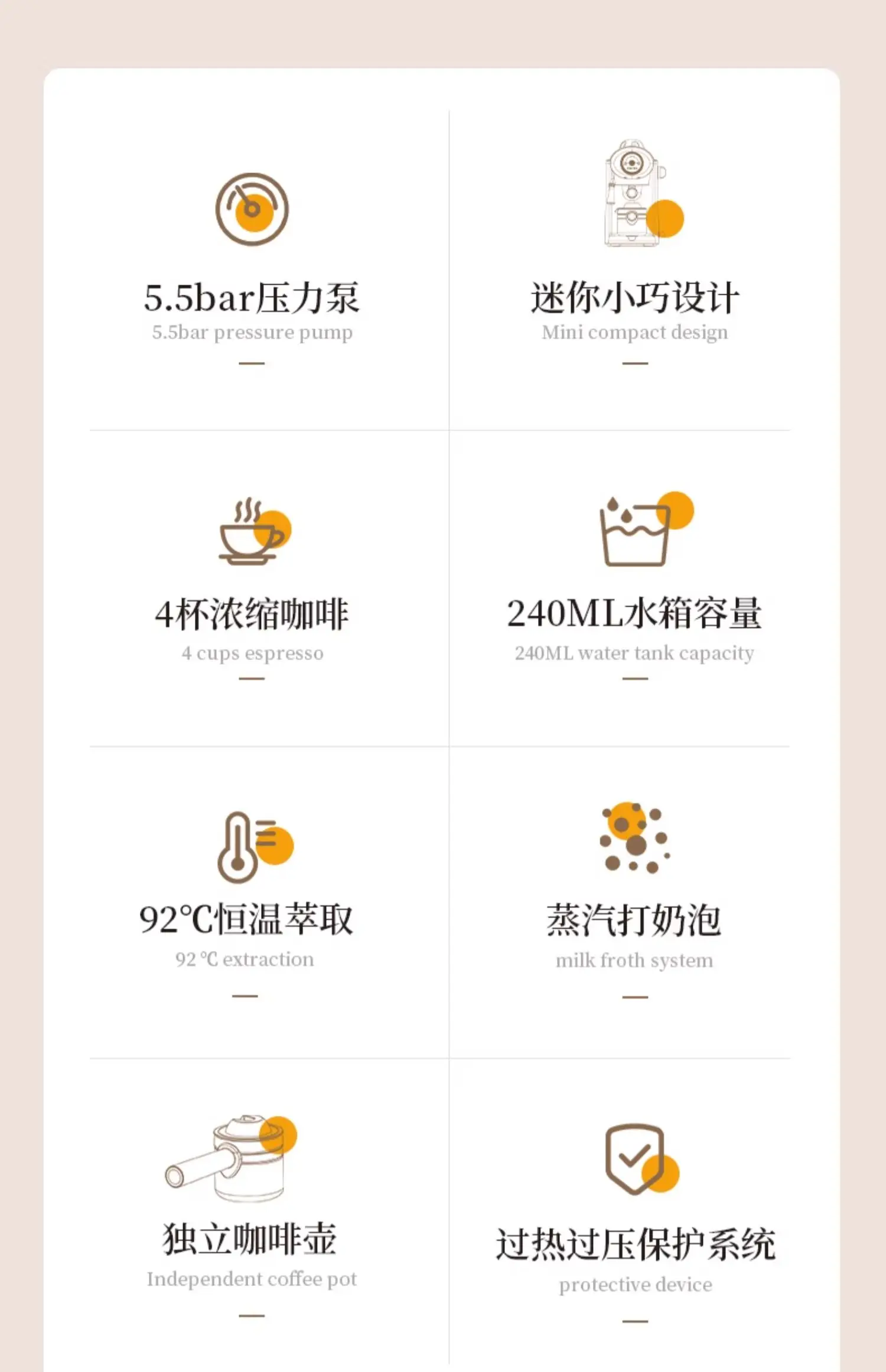 5.5bar压力泵
5.5bar pressure pump

迷你小巧设计
Mini compact design

4杯浓缩咖啡
4 cups espresso

240ML水箱容量
240ML water tank capacity

92℃恒温萃取
92 ℃ extraction

蒸汽打奶泡
milk froth system

独立咖啡壶
Independent coffee pot

过热过压保护系统
protective device