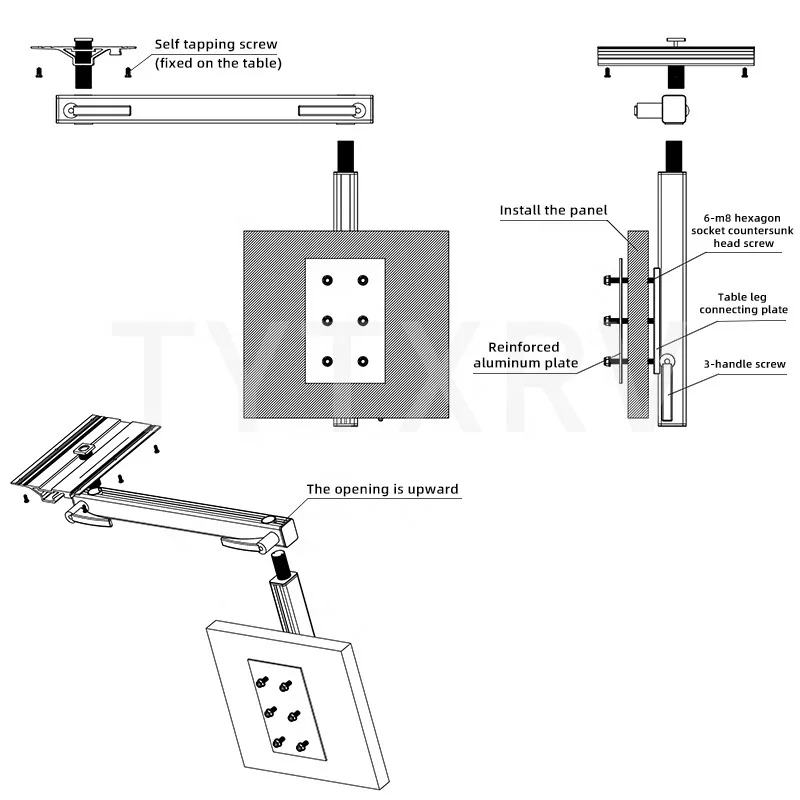 Self tapping screw
(fixed on the table)

Install the panel

6-m8 hexagon
socket countersunk
head screw

Table leg
connecting plate

Reinforced
aluminum plate

3-handle screw

TYTXRV

The opening is upward