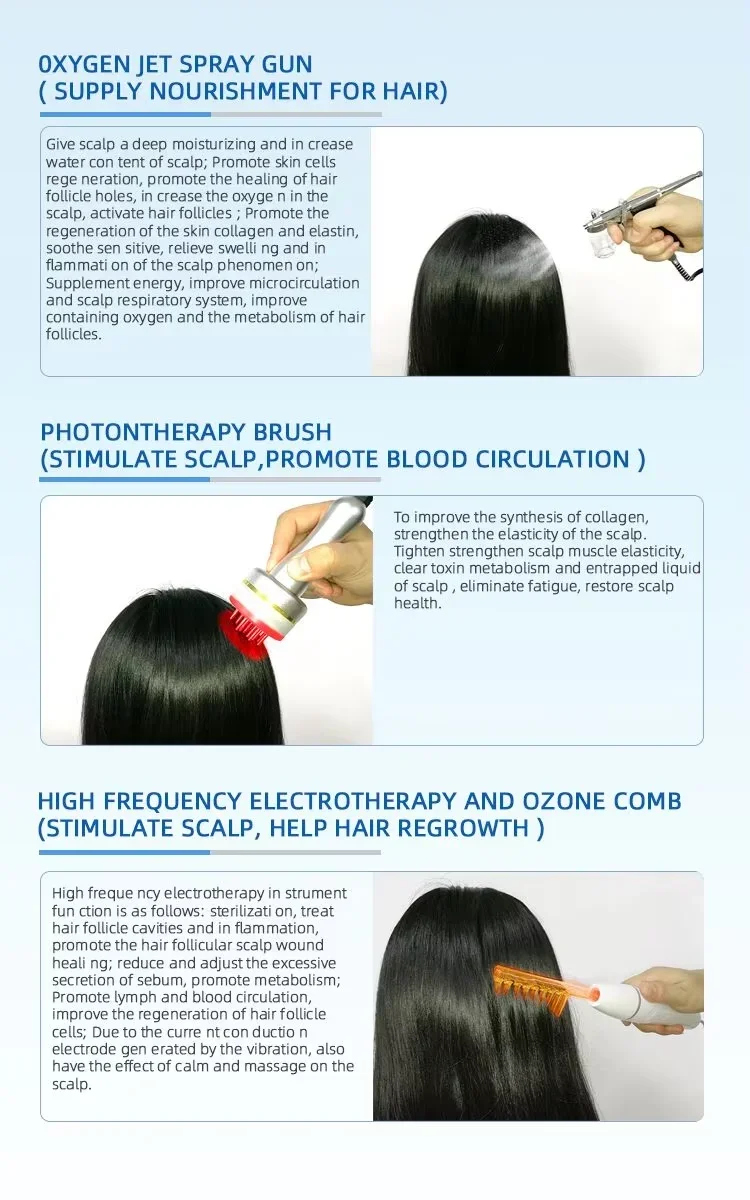 0XYGEN JET SPRAY GUN
( SUPPLY NOURISHMENT FOR HAIR)

Give scalp a deep moisturizing and in crease water con tent of scalp; Promote skin cells rege neration, promote the healing of hair follicle holes, in crease the oxyge n in the scalp, activate hair follicles ; Promote the regeneration of the skin collagen and elastin, soothe sen sitive, relieve swelli ng and in flammati on of the scalp phenomen on; Supplement energy, improve microcirculation and scalp respiratory system, improve containing oxygen and the metabolism of hair follicles.

PHOTONTHERAPY BRUSH
(STIMULATE SCALP,PROMOTE BLOOD CIRCULATION )

To improve the synthesis of collagen, strengthen the elasticity of the scalp. Tighten strengthen scalp muscle elasticity, clear toxin metabolism and entrapped liquid of scalp , eliminate fatigue, restore scalp health.

HIGH FREQUENCY ELECTROTHERAPY AND OZONE COMB
(STIMULATE SCALP, HELP HAIR REGROWTH )

High freque ncy electrotherapy in strument fun ction is as follows: sterilizati on, treat hair follicle cavities and in flammation, promote the hair follicular scalp wound heali ng; reduce and adjust the excessive secretion of sebum, promote metabolism; Promote lymph and blood circulation, improve the regeneration of hair follicle cells; Due to the curre nt con ductio n electrode gen erated by the vibration, also have the effect of calm and massage on the scalp.