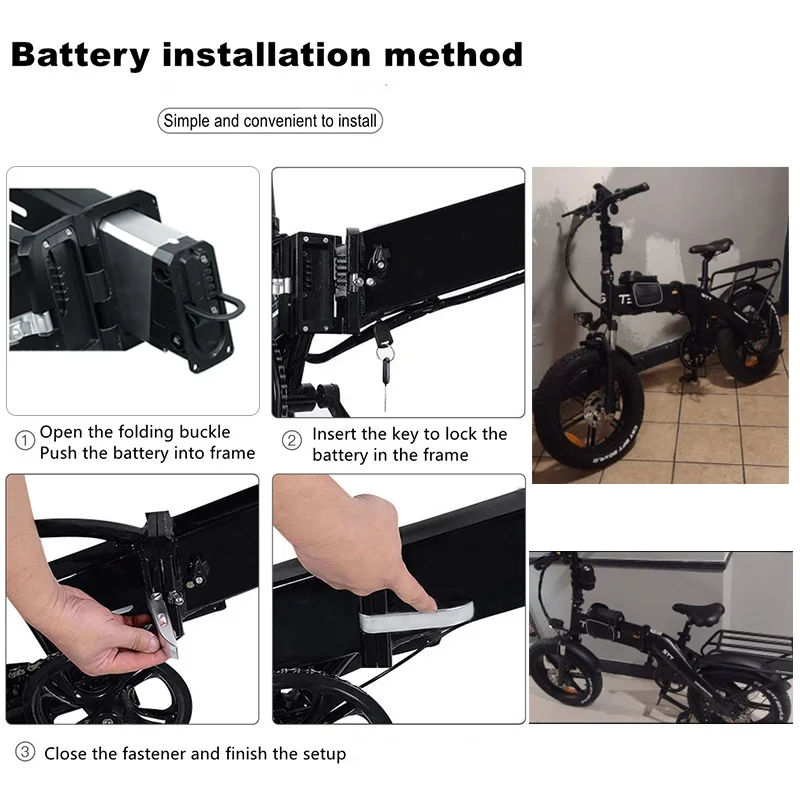 Battery installation method

Simple and convenient to install

① Open the folding buckle Push the battery into frame

② Insert the key to lock the battery in the frame

③ Close the fastener and finish the setup