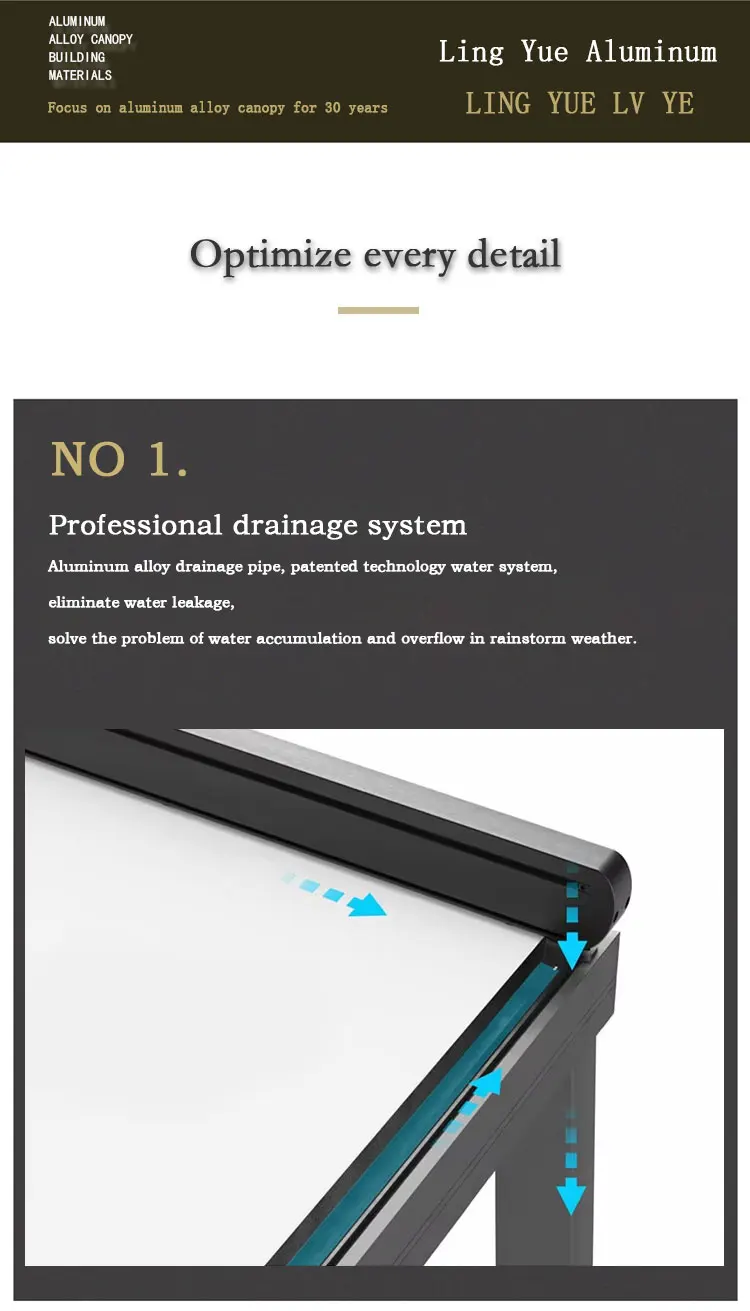 ALUMINUM
ALLOY CANOPY
BUILDING
MATERIALS

Focus on aluminum alloy canopy for 30 years

Ling Yue Aluminum

LING YUE LV YE

Optimize every detail

NO 1.

Professional drainage system

Aluminum alloy drainage pipe, patented technology water system,

eliminate water leakage,

solve the problem of water accumulation and overflow in rainstorm weather.