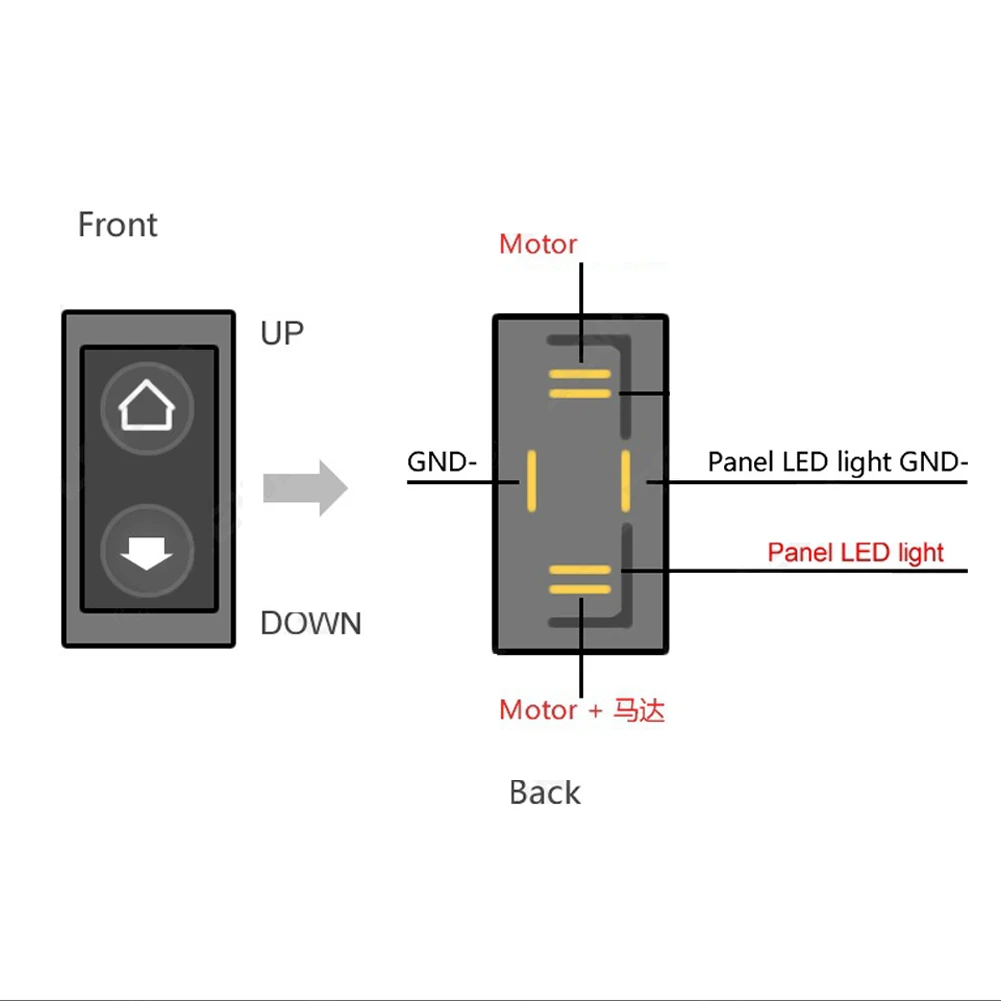 Front

UP

DOWN

Motor

GND-

Panel LED light GND-

Panel LED light

Motor + 马达

Back