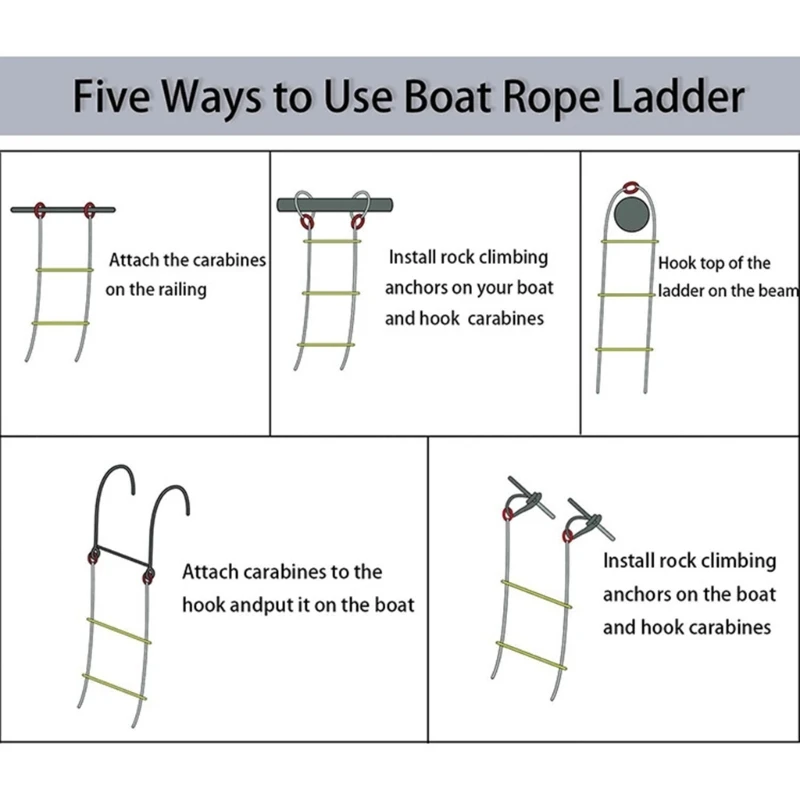 Five Ways to Use Boat Rope Ladder

Attach the carabines on the railing

Install rock climbing anchors on your boat and hook carabines

Hook top of the ladder on the beam

Attach carabines to the hook andput it on the boat

Install rock climbing anchors on the boat and hook carabines